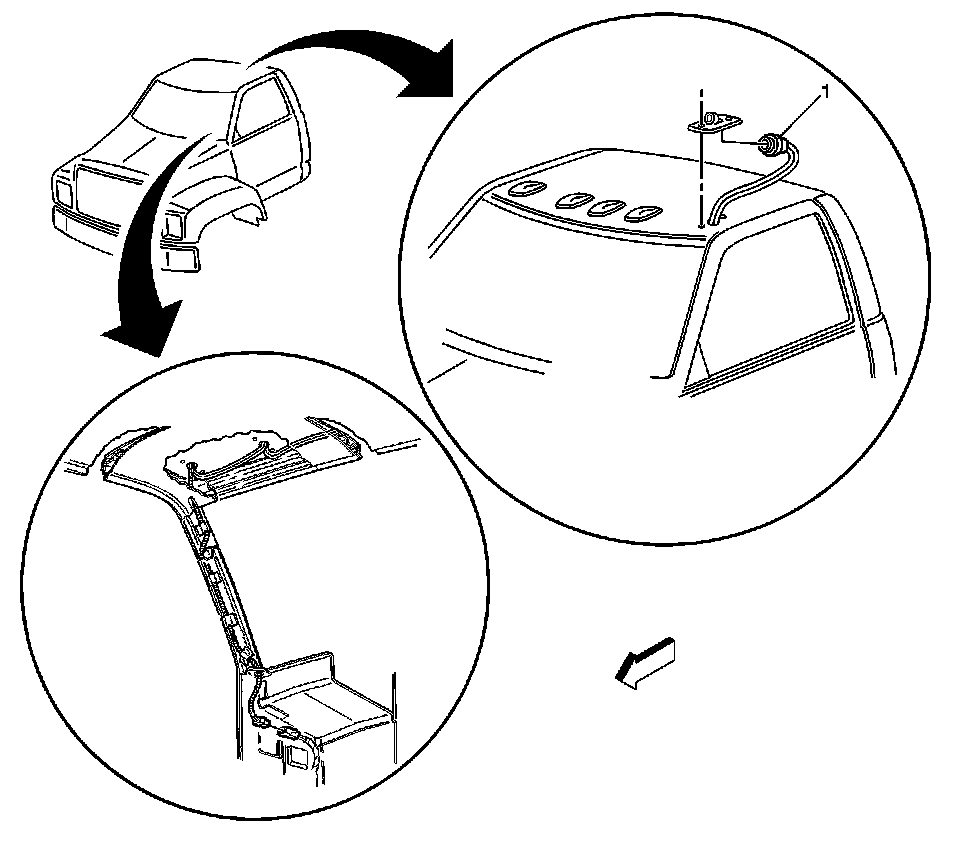 1