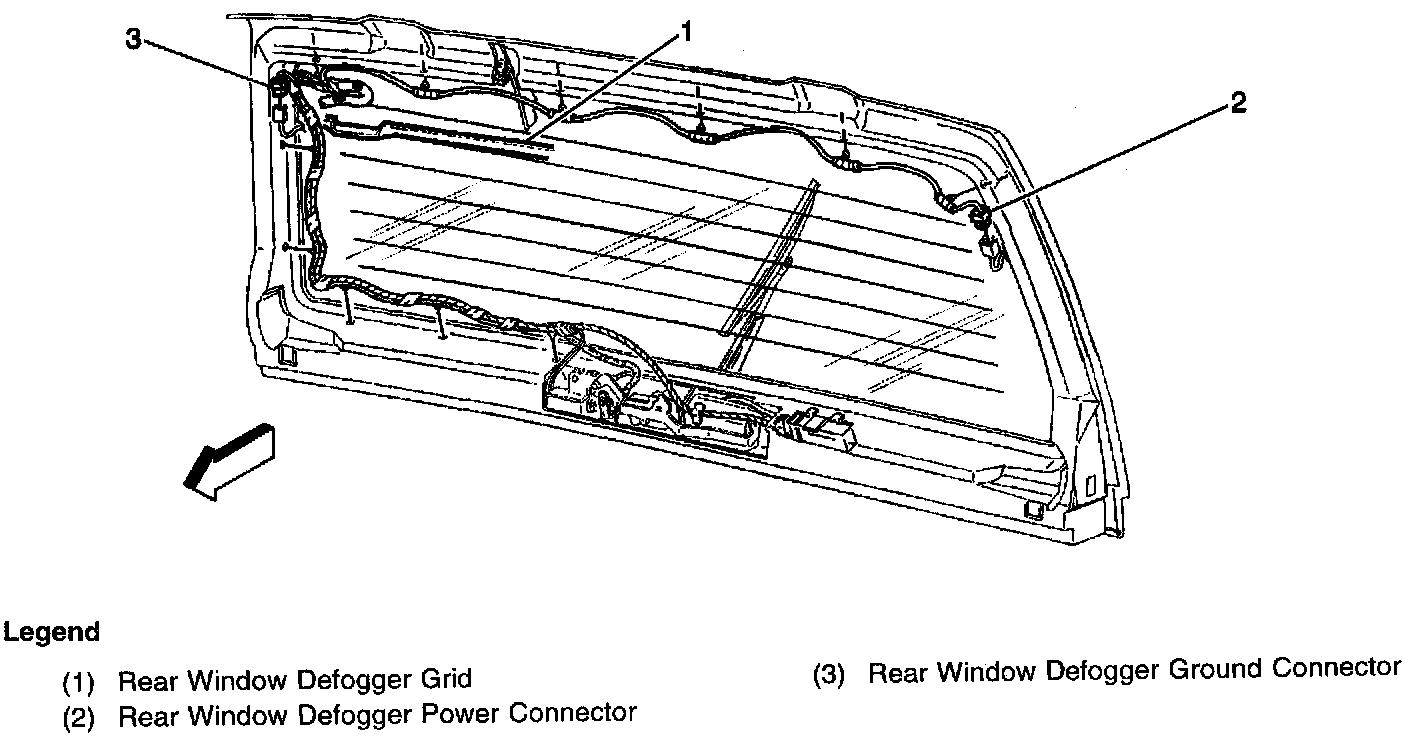 3

1

2

Legend

(1) Rear Window Defogger Grid

(2) Rear Window Defogger Power Connector

(3) Rear Window Defogger Ground Connector