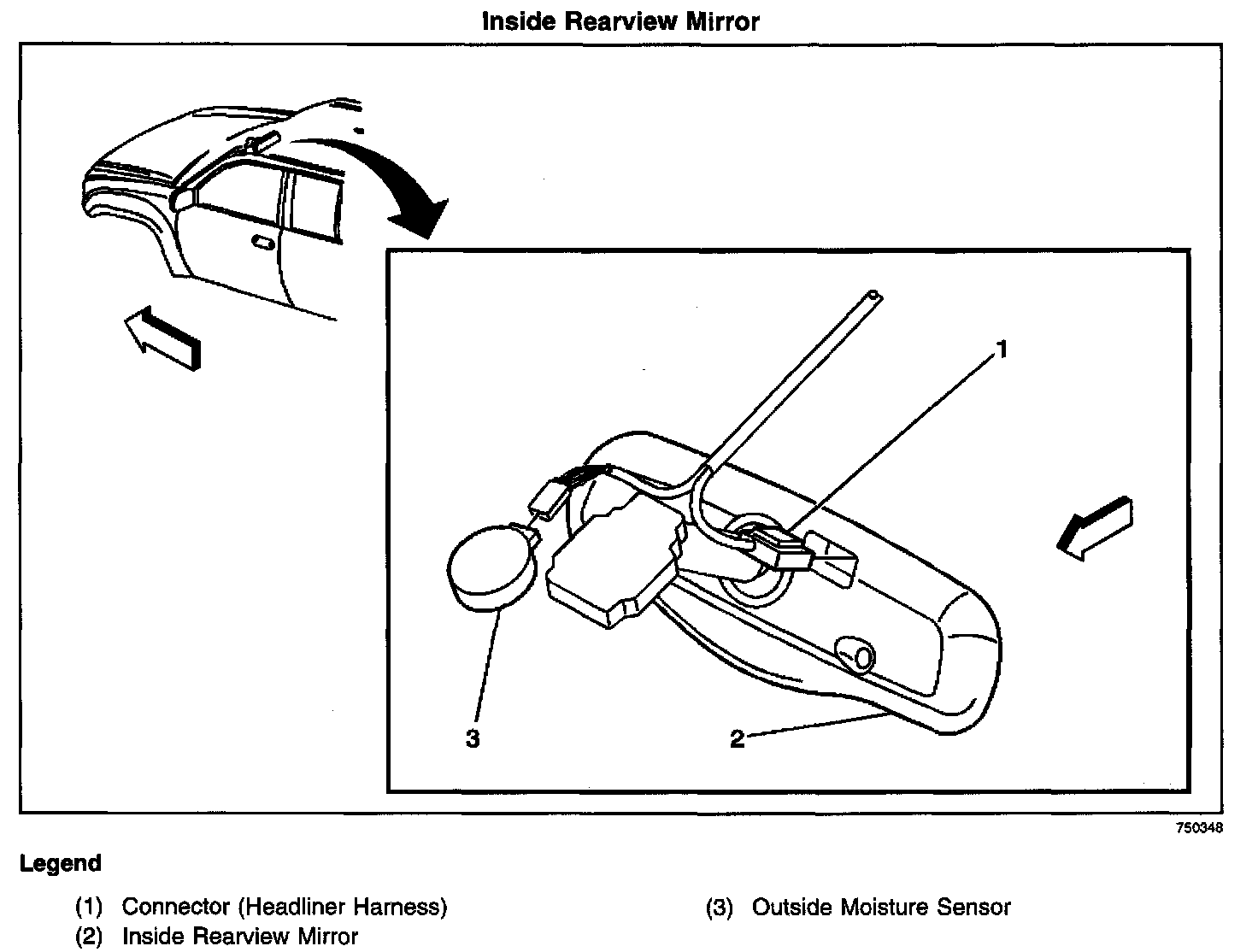 Inside Rearview Mirror

1

3

2

750348

Legend

(1) Connector (Headliner Harness)
(2) Inside Rearview Mirror

(3) Outside Moisture Sensor