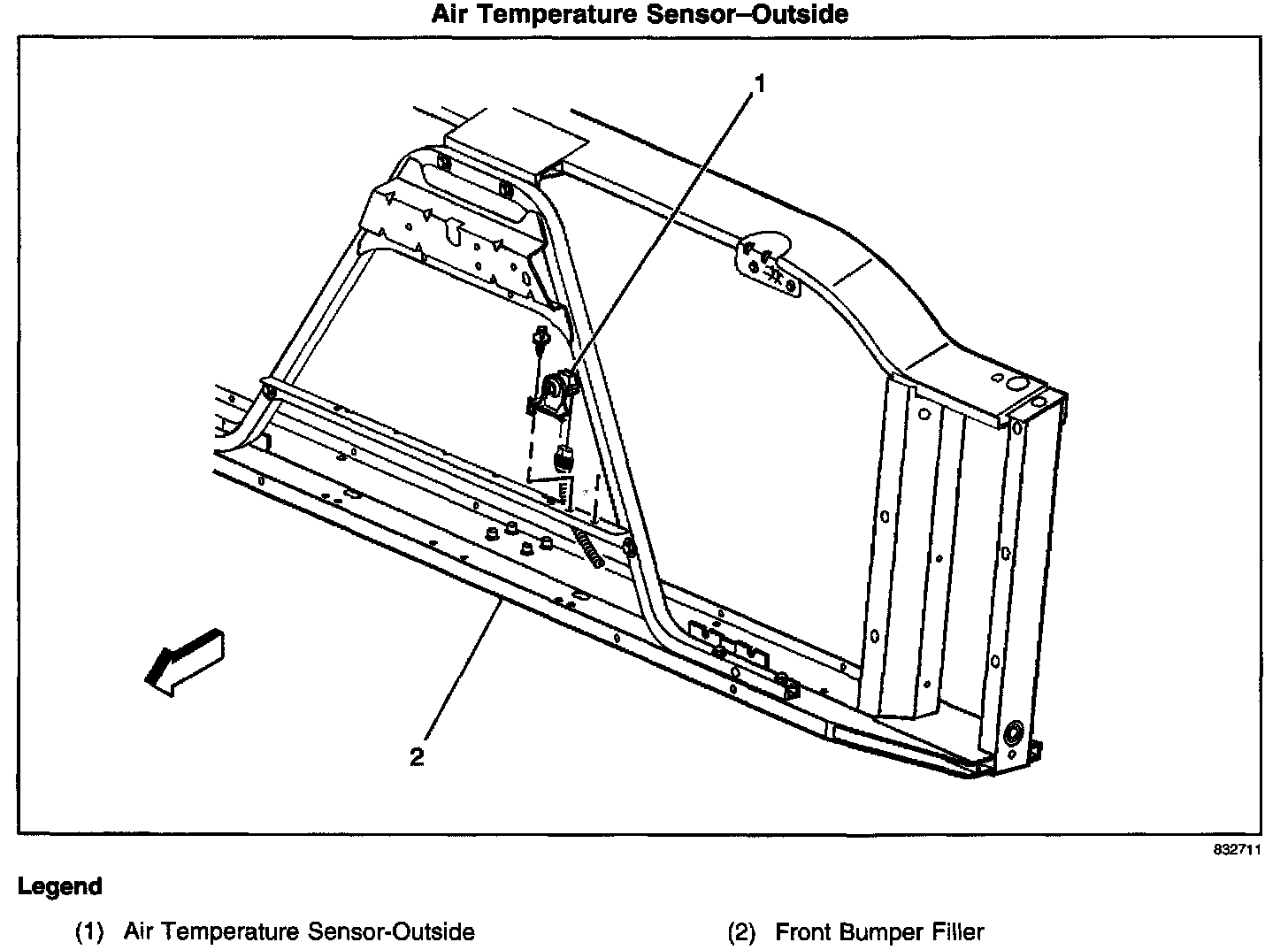 Air Temperature Sensor–Outside

1

2

832711

Legend

(1) Air Temperature Sensor-Outside

(2) Front Bumper Filler