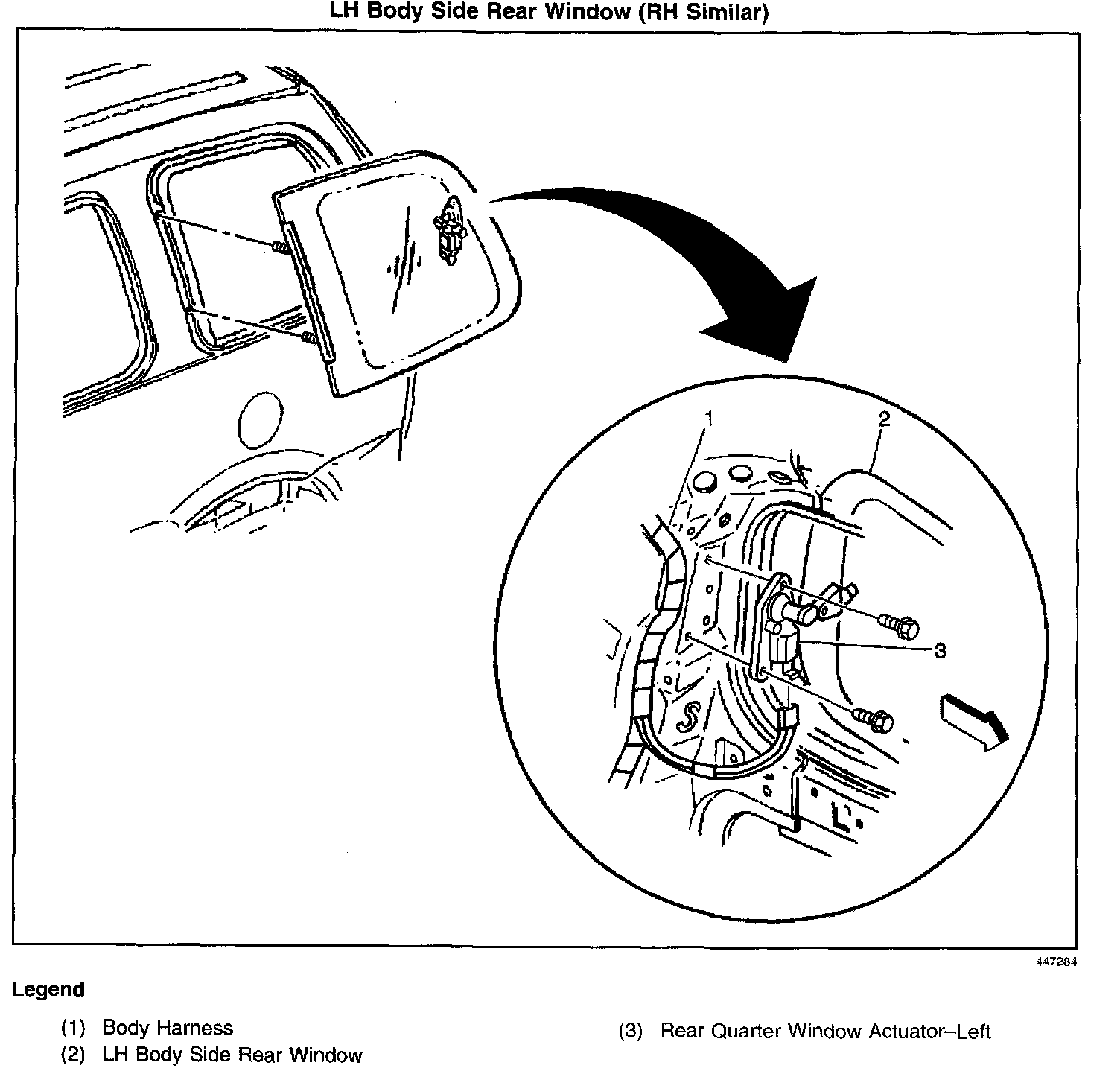 LH Body Side Rear Window (RH Similar)

1

2

3

447284

Legend

(1) Body Harness
(2) LH Body Side Rear Window

(3) Rear Quarter Window Actuator–Left