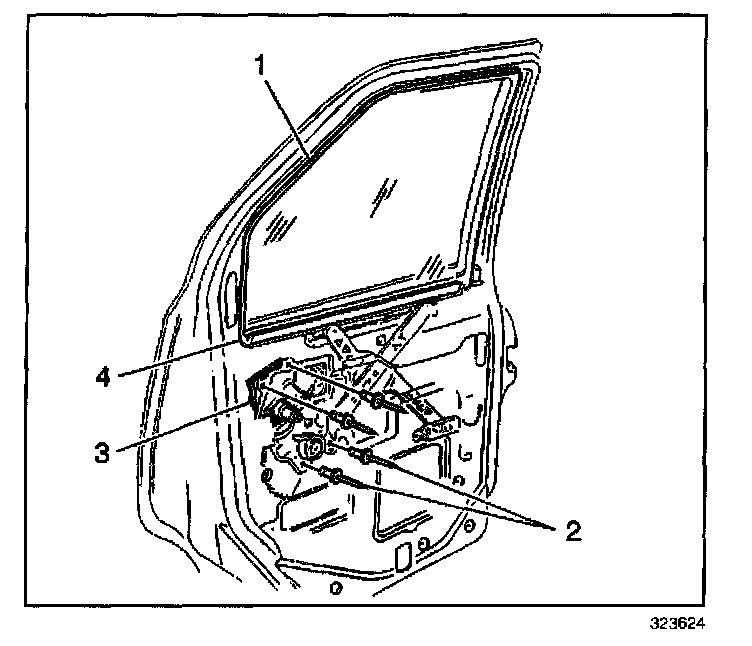 1
4
3
2
323624