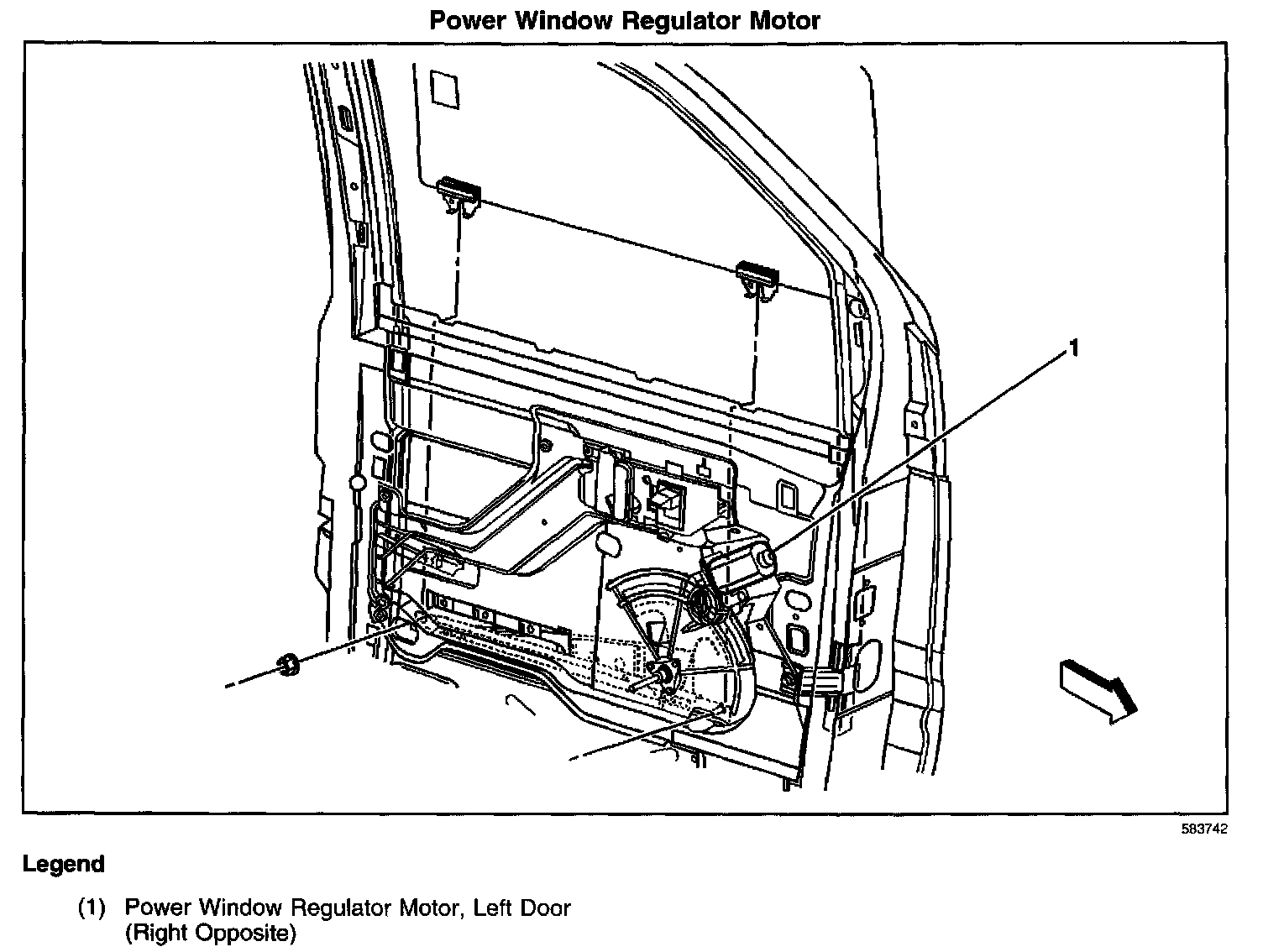 Power Window Regulator Motor

1

583742

Legend

(1) Power Window Regulator Motor, Left Door (Right Opposite)