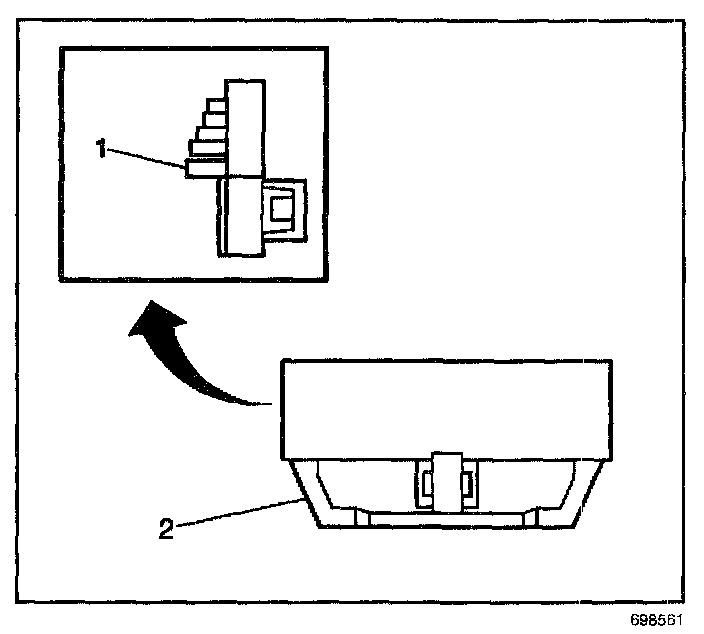 1

2

698561