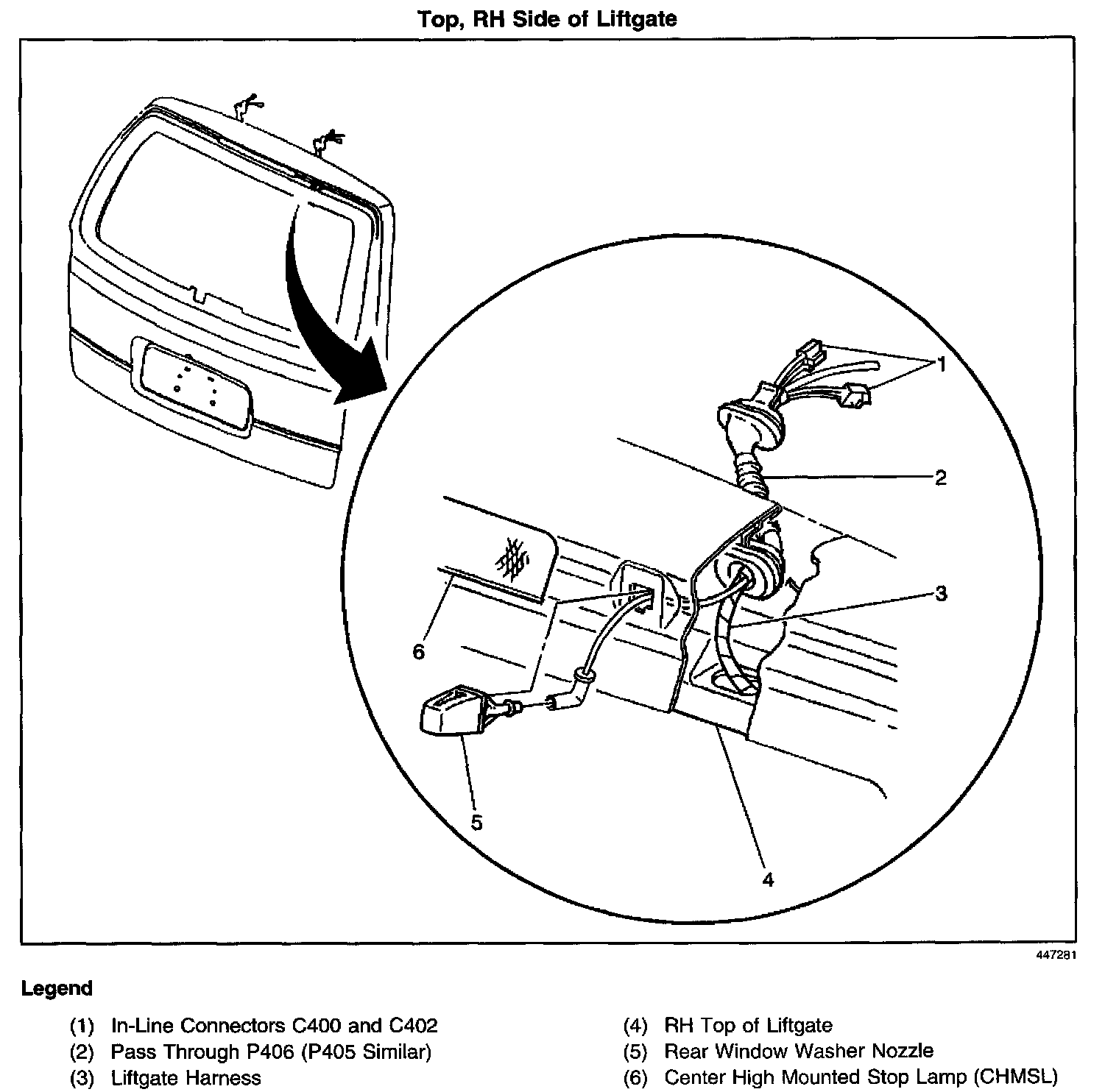 Top, RH Side of Liftgate

1
2
3
6
5
4

447281

Legend

(1) In-Line Connectors C400 and C402
(2) Pass Through P406 (P405 Similar)
(3) Liftgate Harness

(4) RH Top of Liftgate
(5) Rear Window Washer Nozzle
(6) Center High Mounted Stop Lamp (CHMSL)