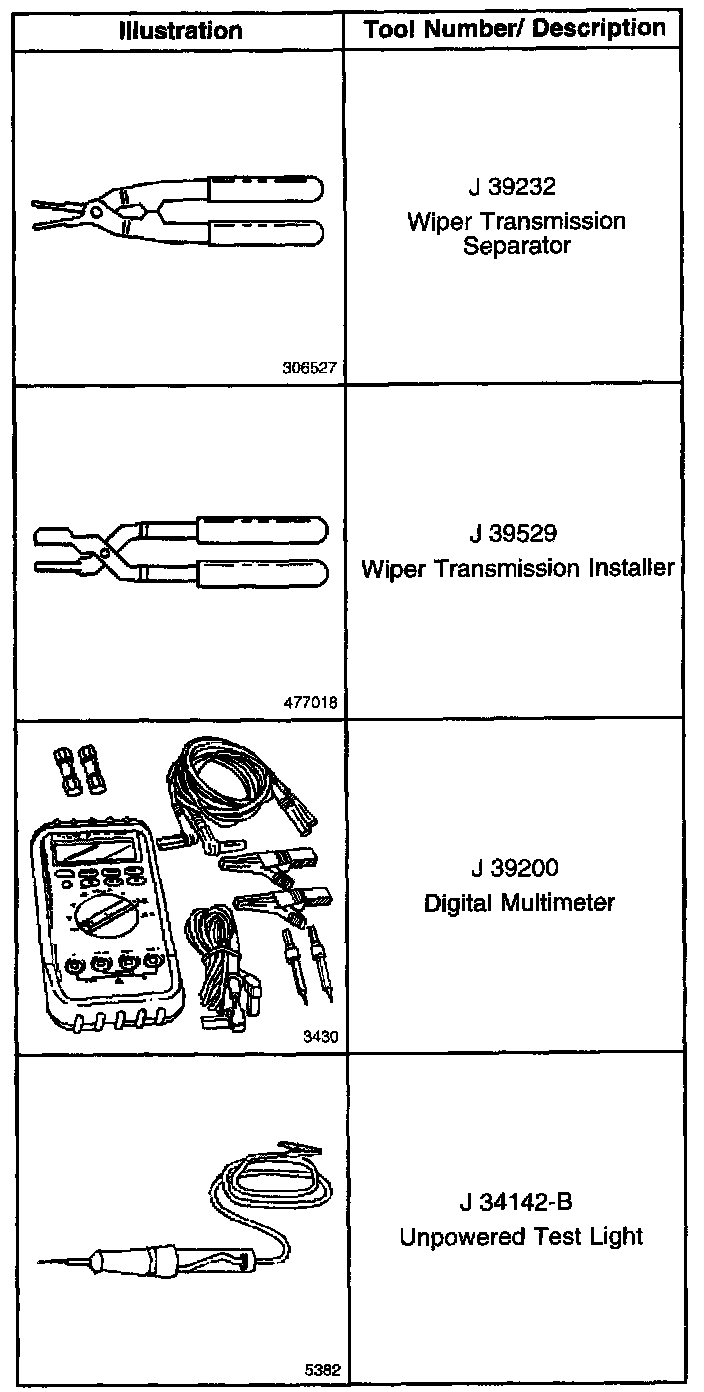 | Illustration | Tool Number/ Description |
|---|---|
| 306527 | J 39232 Wiper Transmission Separator |
| 477018 | J 39529 Wiper Transmission Installer |
| 3430 | J 39200 Digital Multimeter |
| 5382 | J 34142-B Unpowered Test Light |