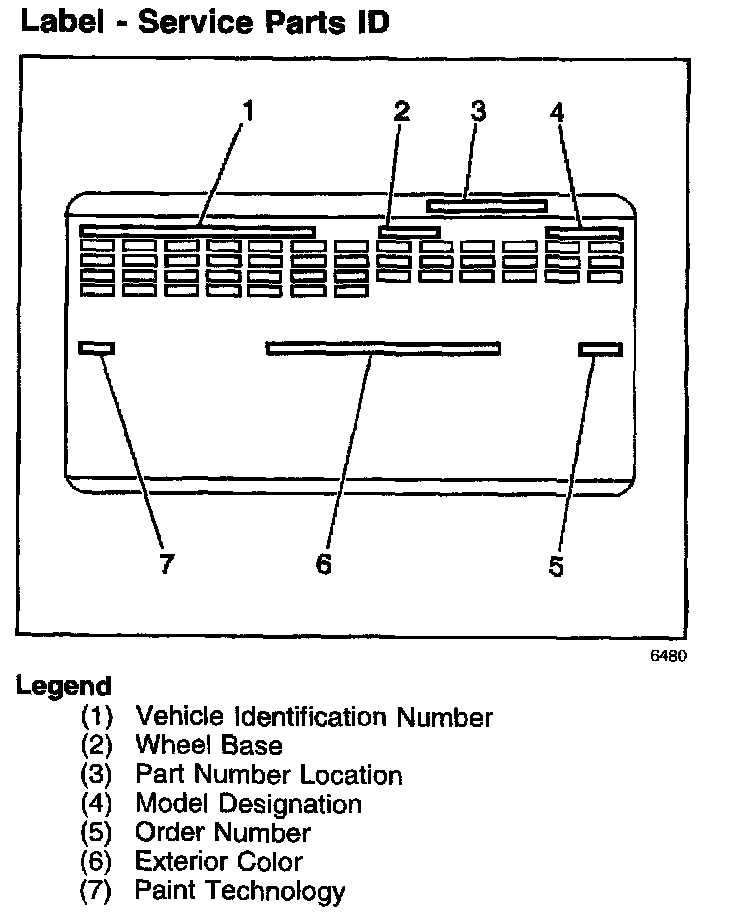 Label - Service Parts ID

1 2 3 4

7 6 5

6480

Legend
(1) Vehicle Identification Number
(2) Wheel Base
(3) Part Number Location
(4) Model Designation
(5) Order Number
(6) Exterior Color
(7) Paint Technology