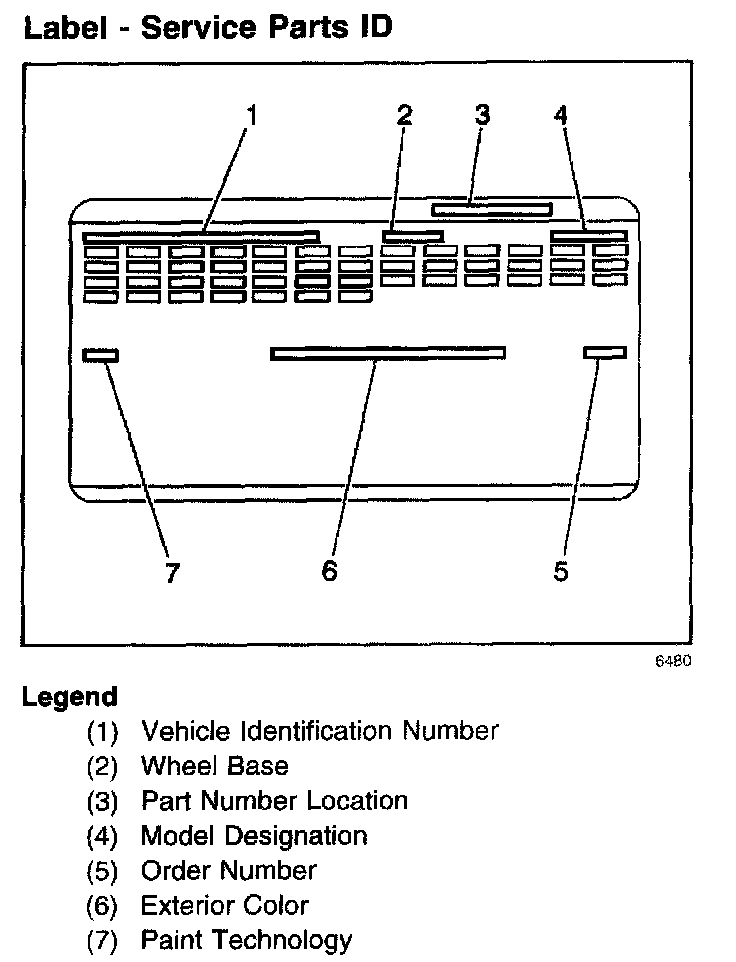 Label - Service Parts ID

1
2
3
4
7
6
5

6480

Legend
(1) Vehicle Identification Number
(2) Wheel Base
(3) Part Number Location
(4) Model Designation
(5) Order Number
(6) Exterior Color
(7) Paint Technology