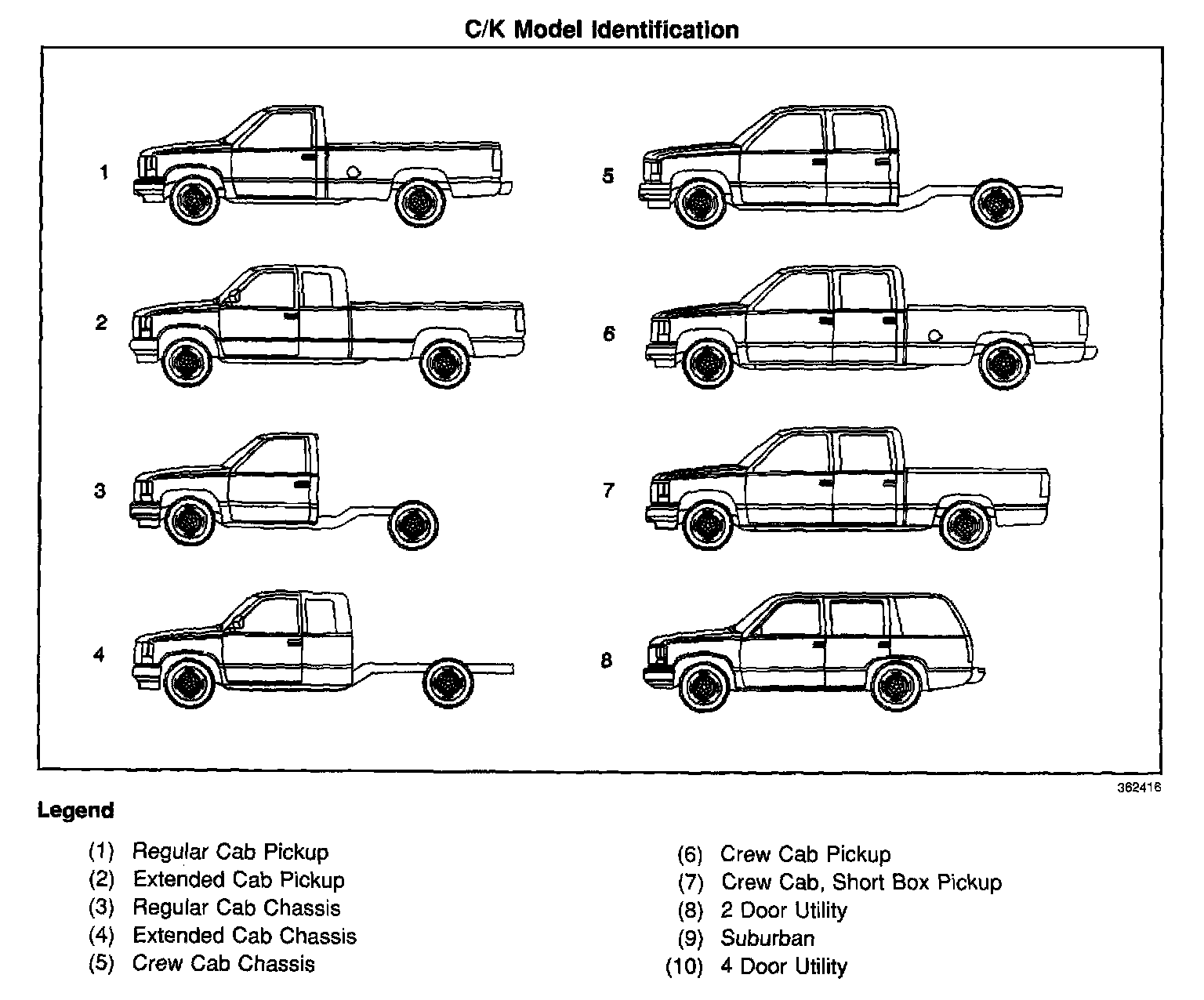 C/K Model Identification

1

2

3

4

5

6

7

8

362416

Legend

(1) Regular Cab Pickup
(2) Extended Cab Pickup
(3) Regular Cab Chassis
(4) Extended Cab Chassis
(5) Crew Cab Chassis

(6) Crew Cab Pickup
(7) Crew Cab, Short Box Pickup
(8) 2 Door Utility
(9) Suburban
(10) 4 Door Utility