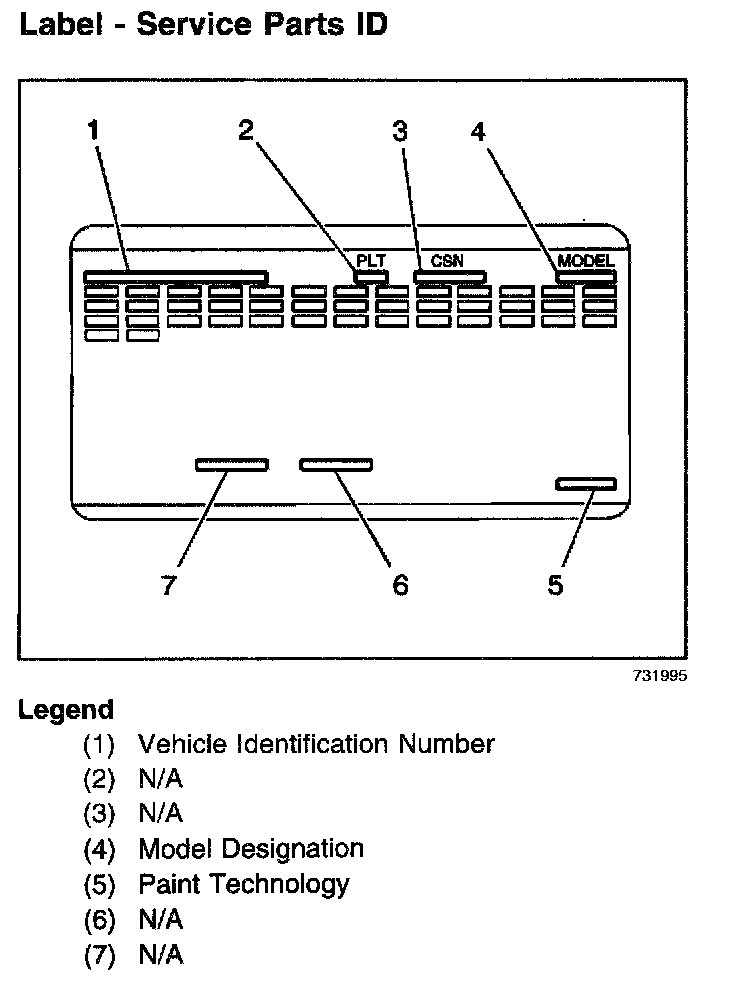 Label - Service Parts ID

1
2
3
4
PLT
CSN
MODEL
7
6
5

731995

Legend
(1) Vehicle Identification Number
(2) N/A
(3) N/A
(4) Model Designation
(5) Paint Technology
(6) N/A
(7) N/A