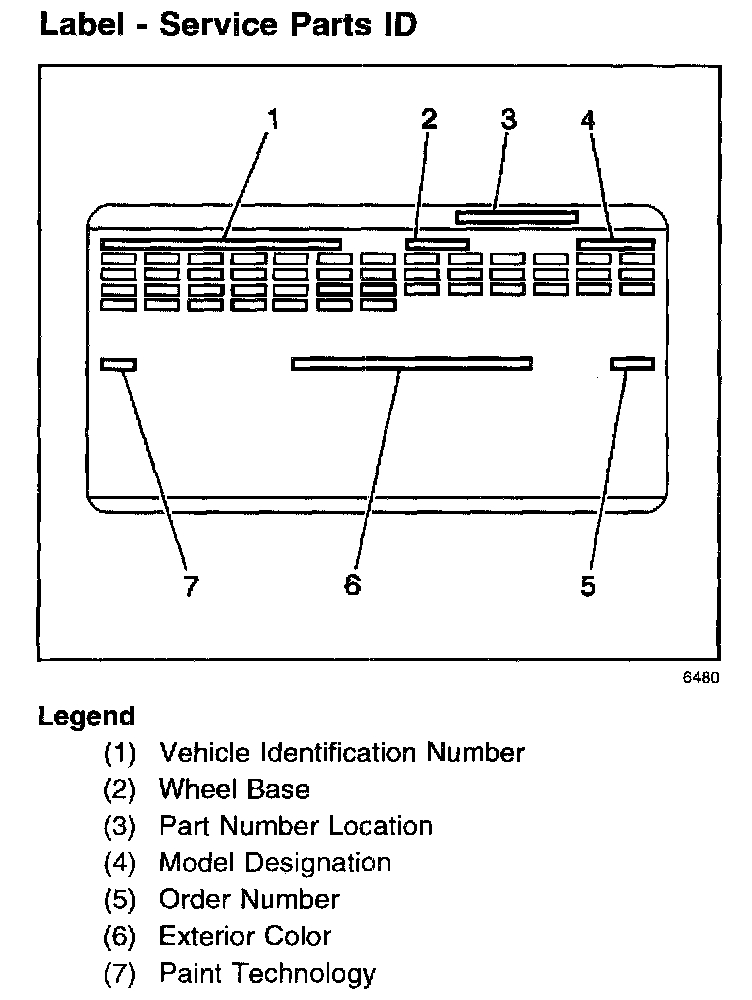 Label - Service Parts ID

1
2
3
4
7
6
5

6480

Legend

(1) Vehicle Identification Number
(2) Wheel Base
(3) Part Number Location
(4) Model Designation
(5) Order Number
(6) Exterior Color
(7) Paint Technology