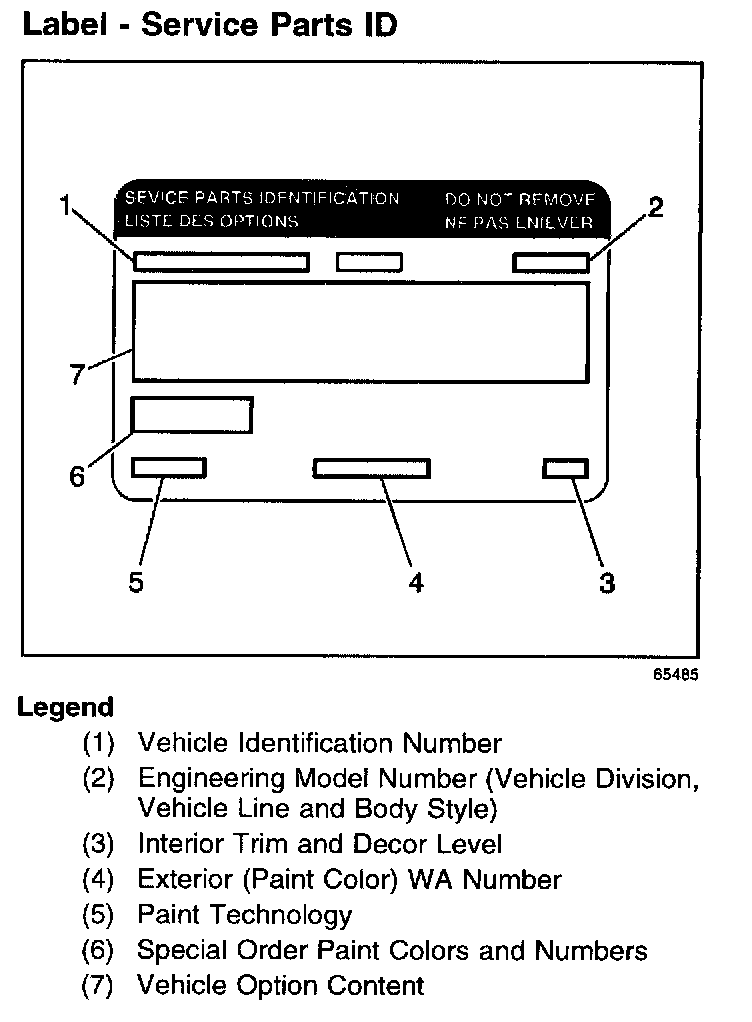 Label - Service Parts ID

SEVICE PARTS IDENTIFICATION
LISTE DES OPTIONS

DO NOT REMOVE
NE PAS ENLEVER

1
2
7
6
5
4
3

65485

Legend

(1) Vehicle Identification Number
(2) Engineering Model Number (Vehicle Division, Vehicle Line and Body Style)
(3) Interior Trim and Decor Level
(4) Exterior (Paint Color) WA Number
(5) Paint Technology
(6) Special Order Paint Colors and Numbers
(7) Vehicle Option Content