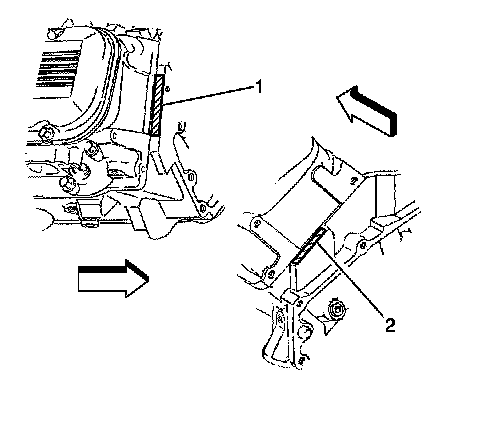 1

2