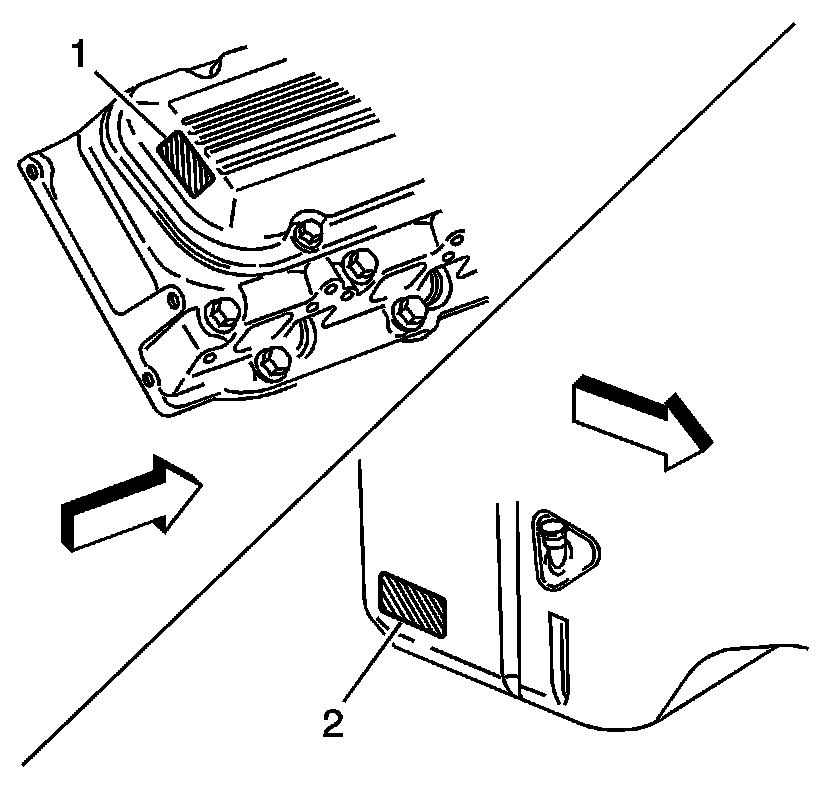 1

2