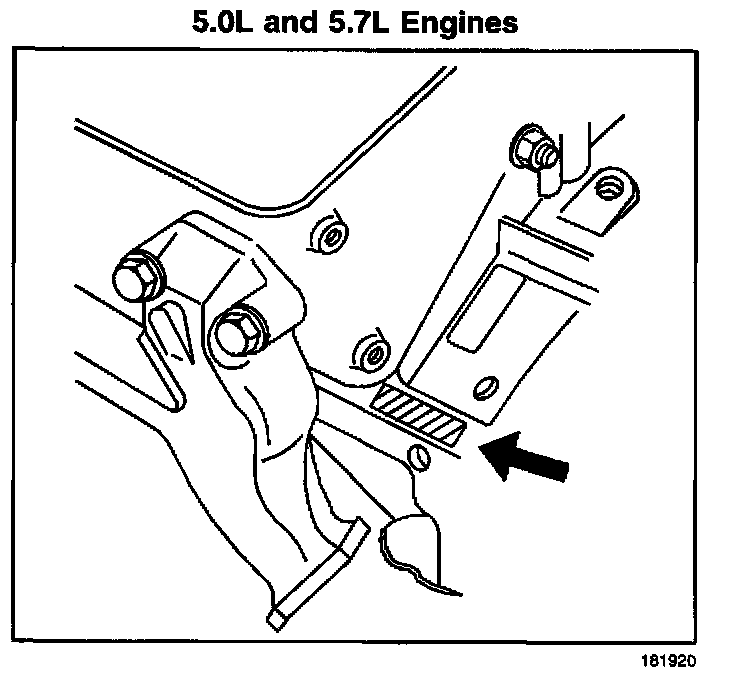 5.0L and 5.7L Engines

181920