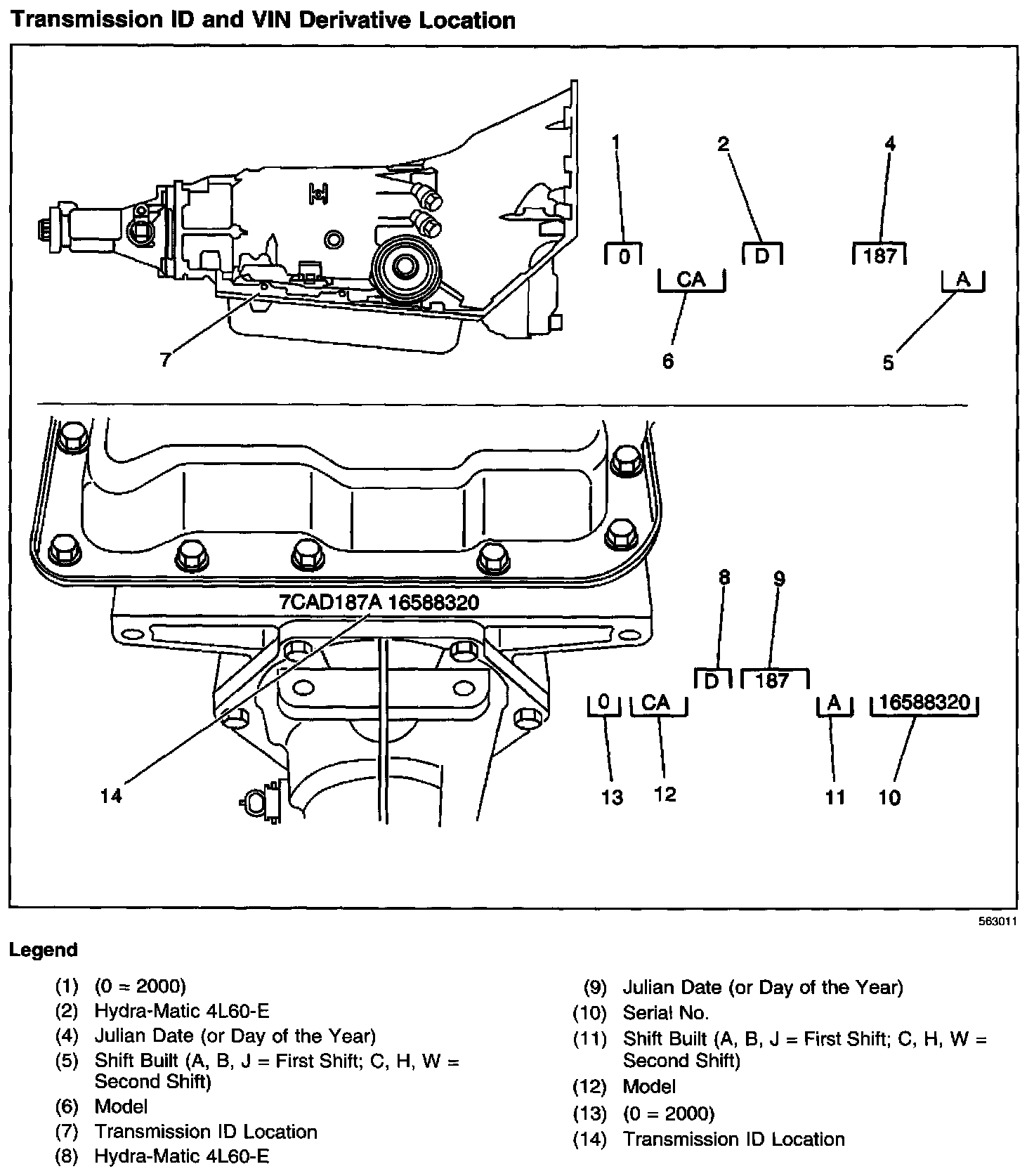 Transmission ID and VIN Derivative Location

1
2
4
0
D
187
CA
A
7
6
5

7CAD187A 16588320
8
9
D
187
0
CA
A
16588320
14
13
12
11
10

563011

Legend

(1) (0 = 2000)
(2) Hydra-Matic 4L60-E
(4) Julian Date (or Day of the Year)
(5) Shift Built (A, B, J = First Shift; C, H, W = Second Shift)
(6) Model
(7) Transmission ID Location
(8) Hydra-Matic 4L60-E

(9) Julian Date (or Day of the Year)
(10) Serial No.
(11) Shift Built (A, B, J = First Shift; C, H, W = Second Shift)
(12) Model
(13) (0 = 2000)
(14) Transmission ID Location