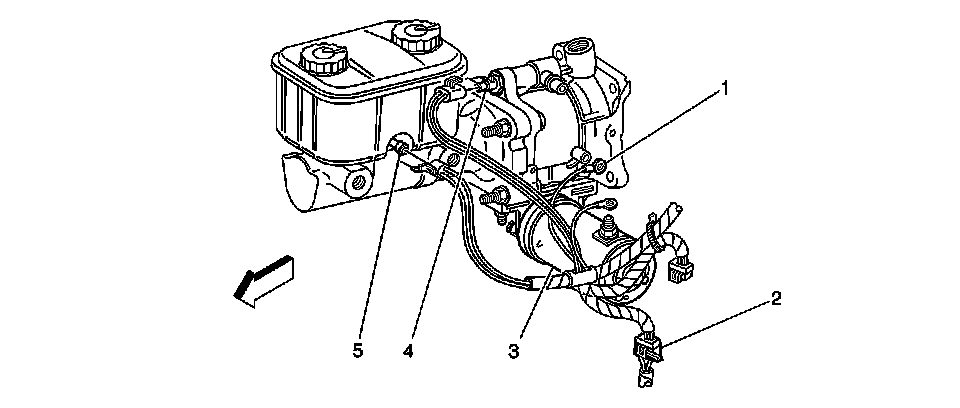 1
2
5
4
3