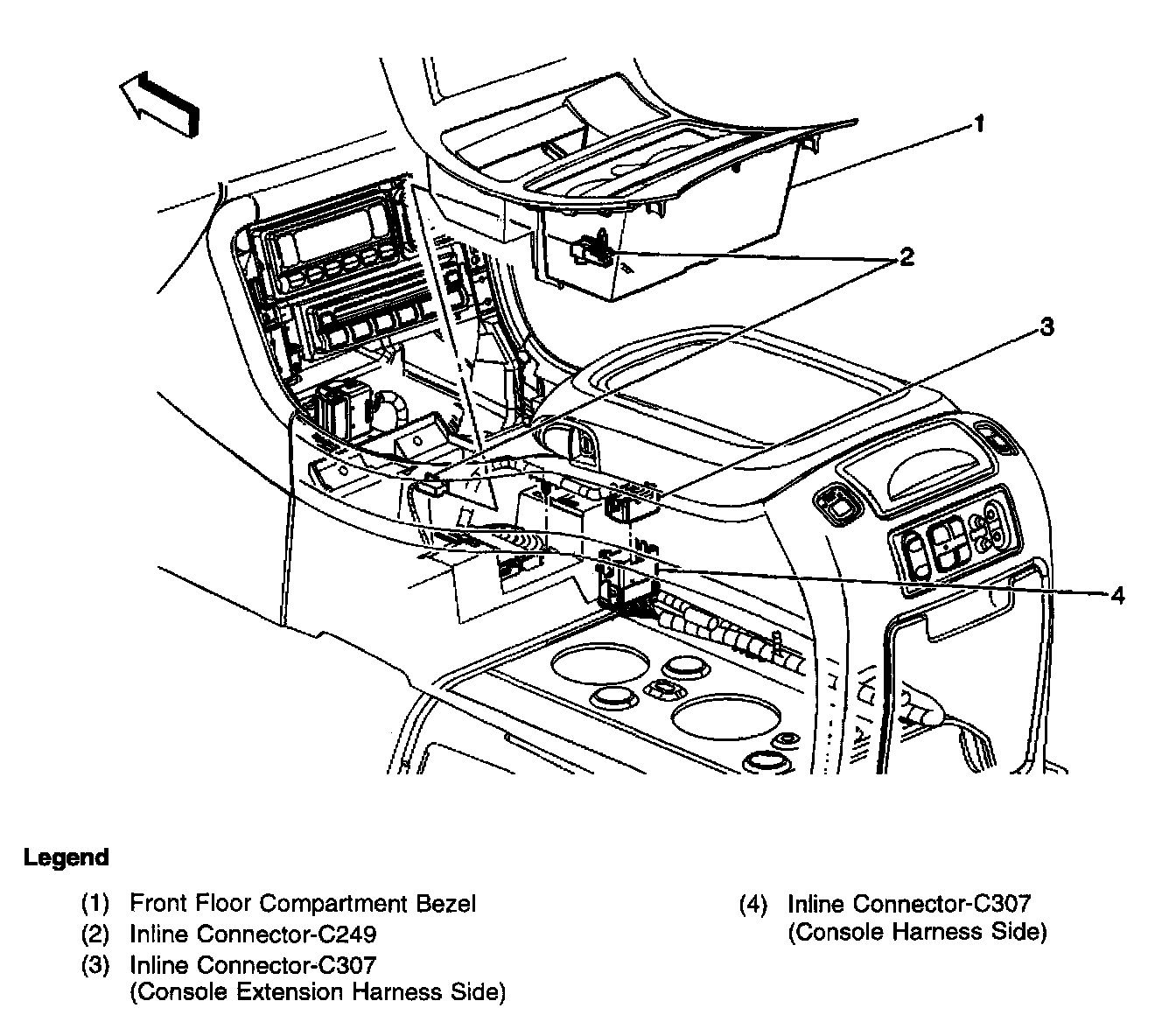 1

2

3

4

Legend

(1) Front Floor Compartment Bezel
(2) Inline Connector-C249
(3) Inline Connector-C307 (Console Extension Harness Side)

(4) Inline Connector-C307 (Console Harness Side)