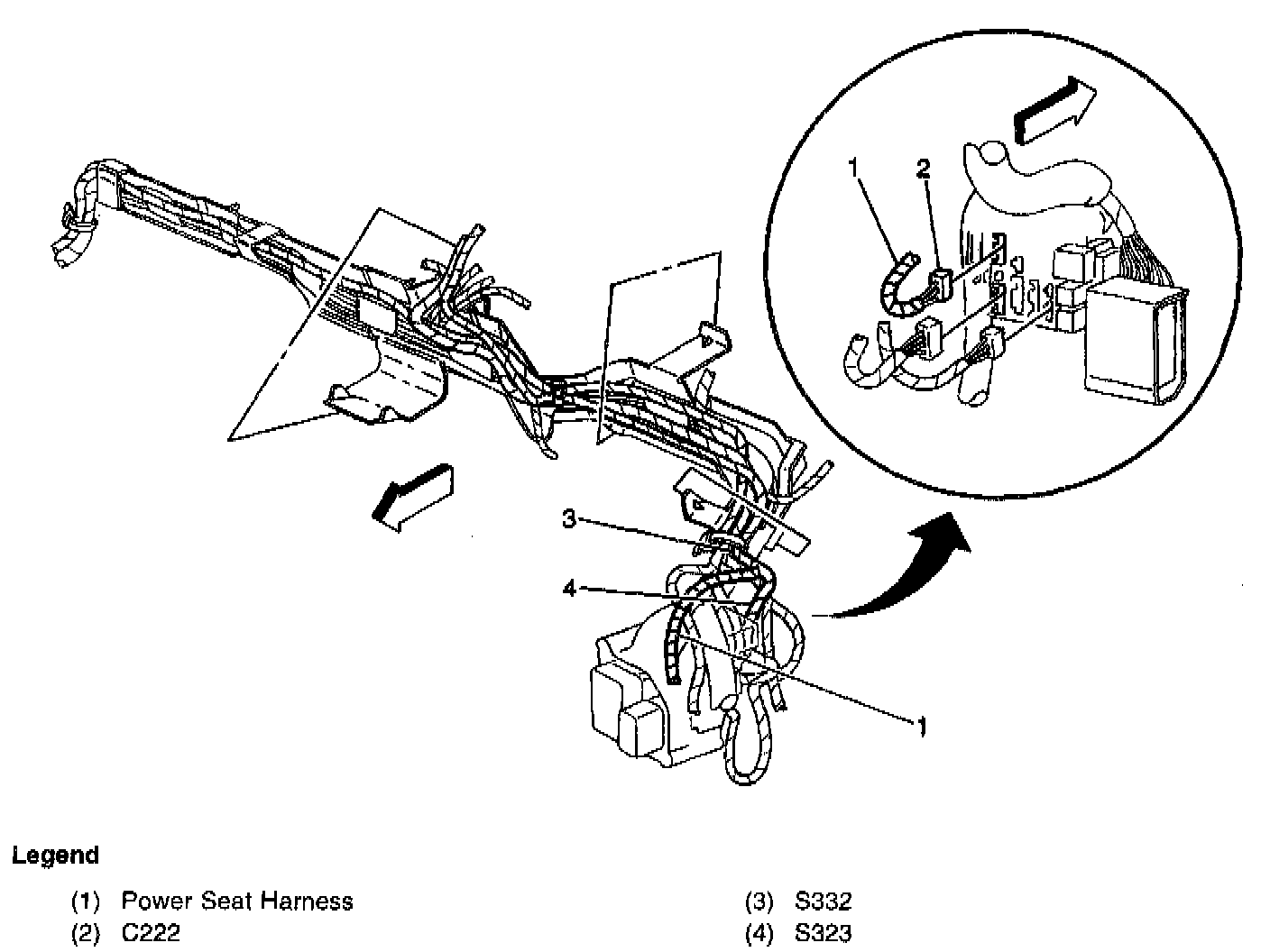 1
2
3
4
1

Legend

(1) Power Seat Harness
(2) C222

(3) S332
(4) S323