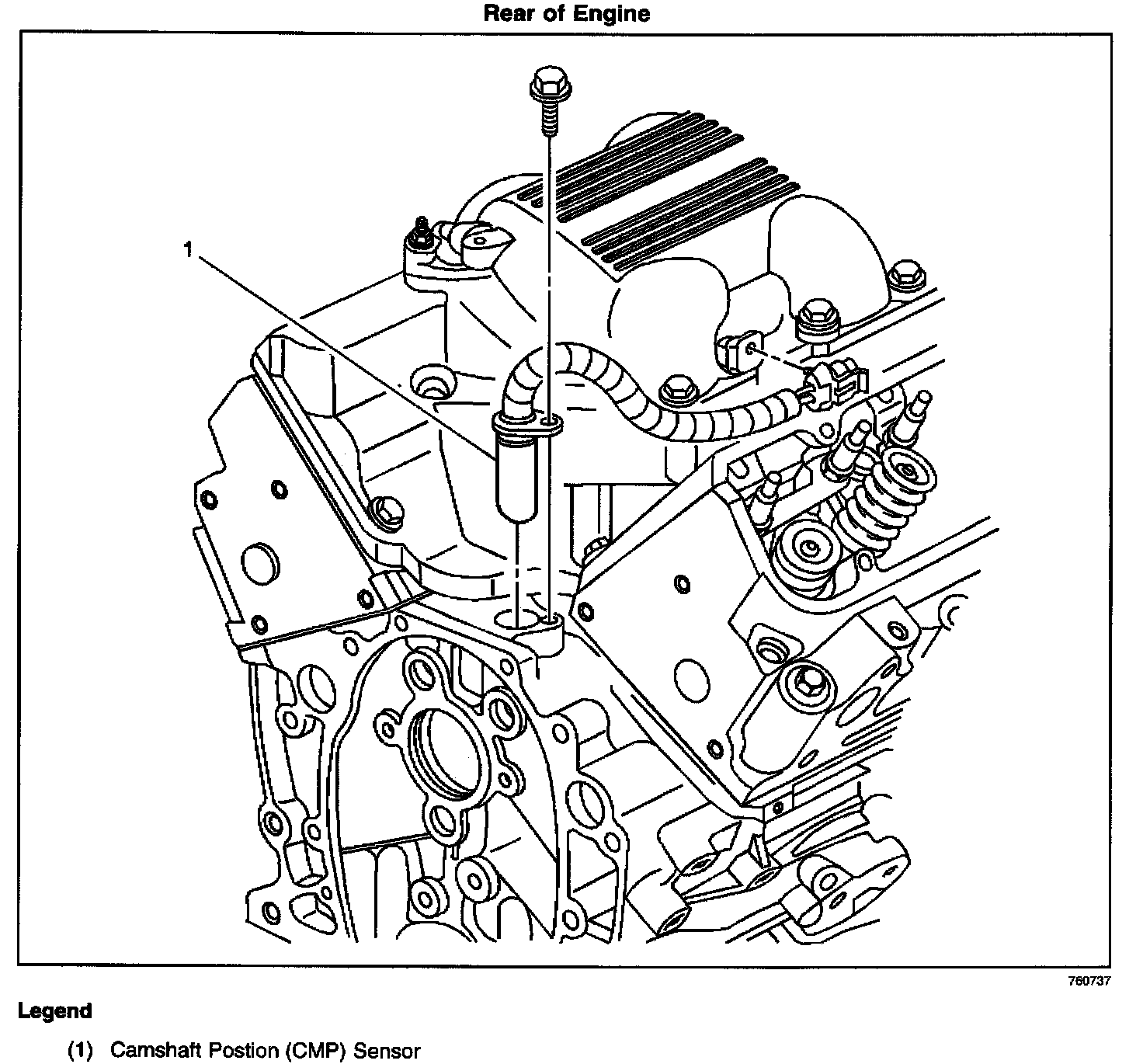 Rear of Engine

1

760737

Legend

(1) Camshaft Postion (CMP) Sensor