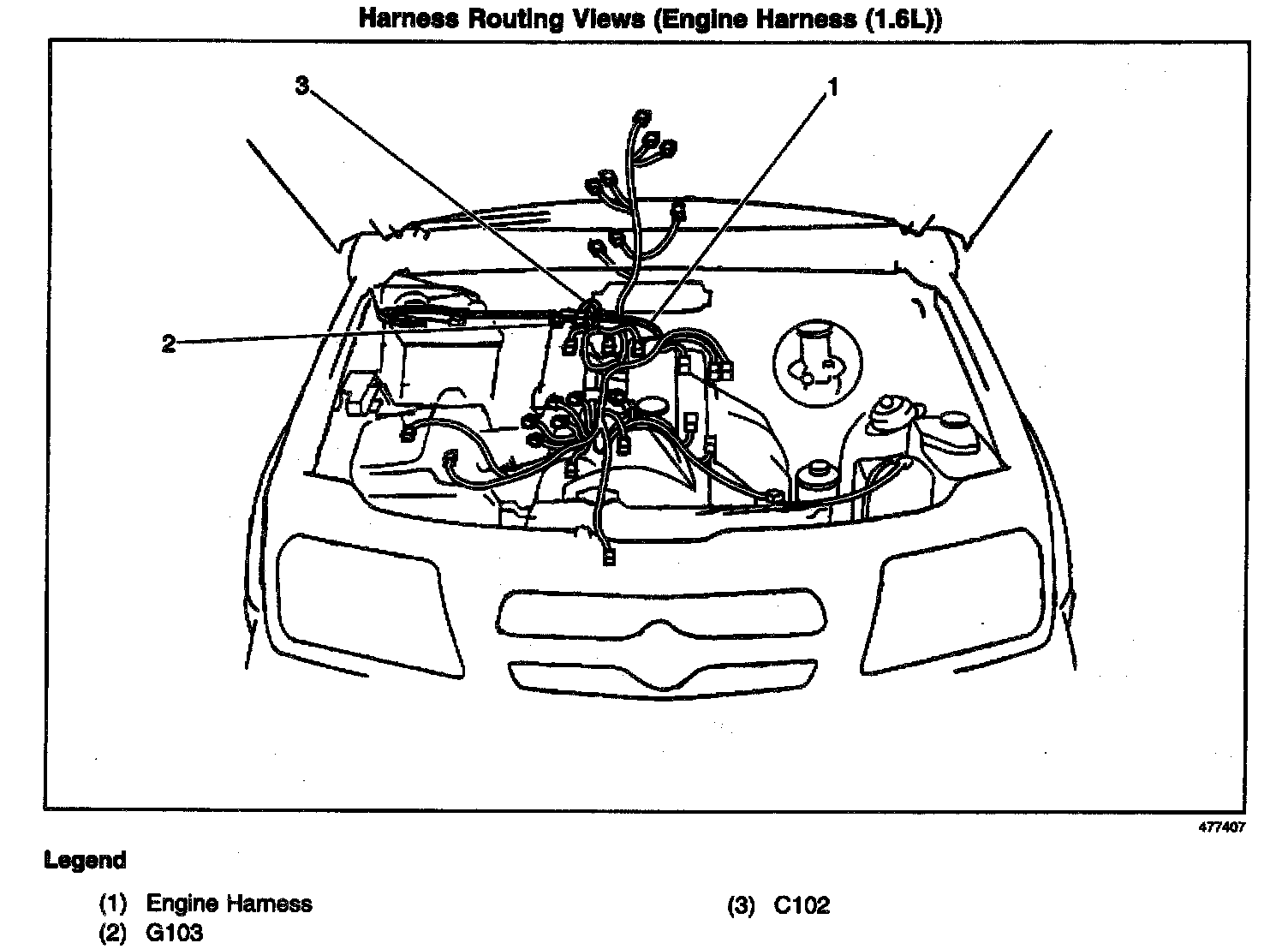 Harness Routing Views (Engine Harness (1.6L))

3

1

2

477407

Legend

(1) Engine Harness

(2) G103

(3) C102