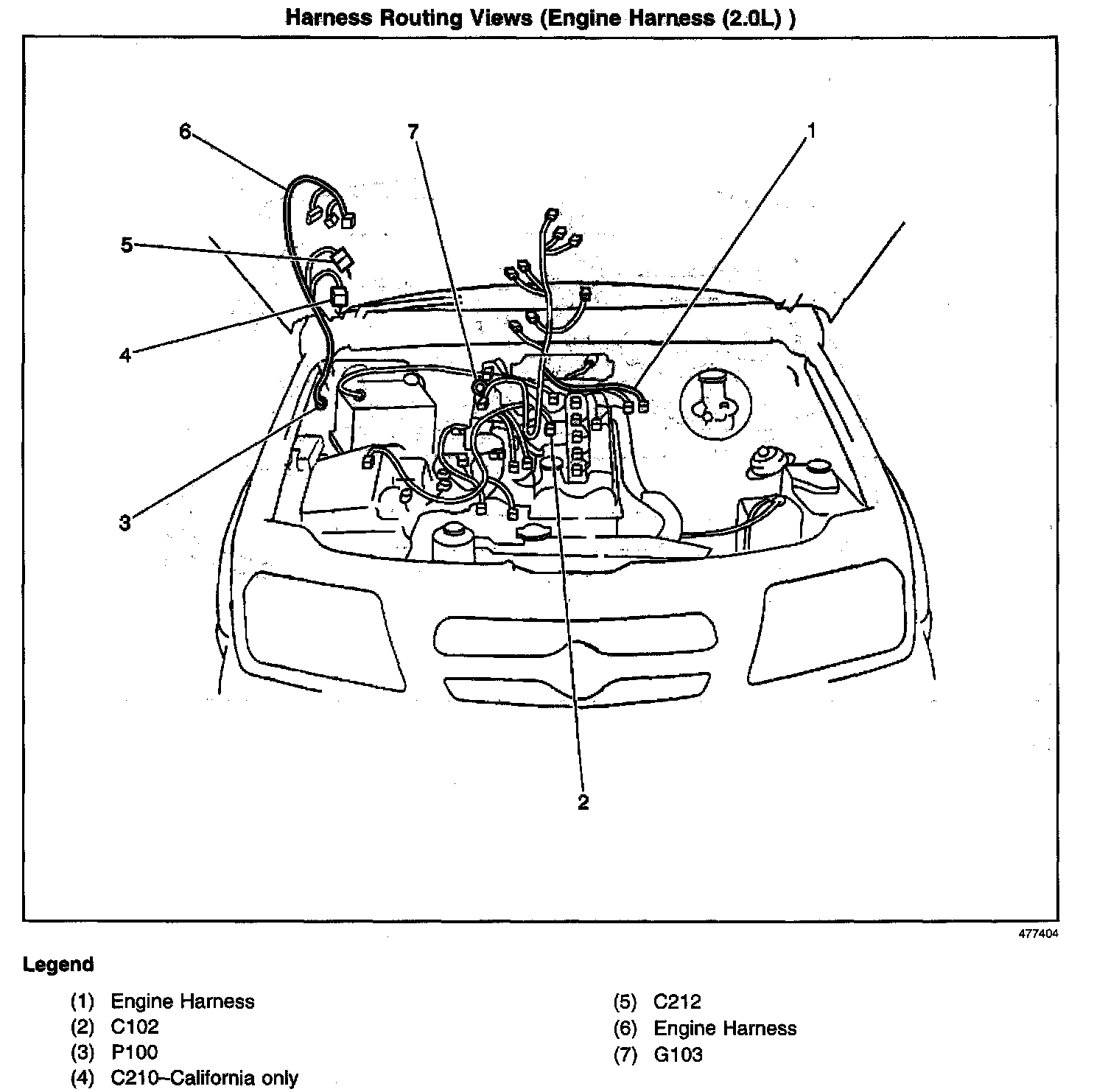 Harness Routing Views (Engine Harness (2.0L) )

6
7
1
5
4
3
2

477404

Legend

(1) Engine Harness
(2) C102
(3) P100
(4) C210–California only

(5) C212
(6) Engine Harness
(7) G103