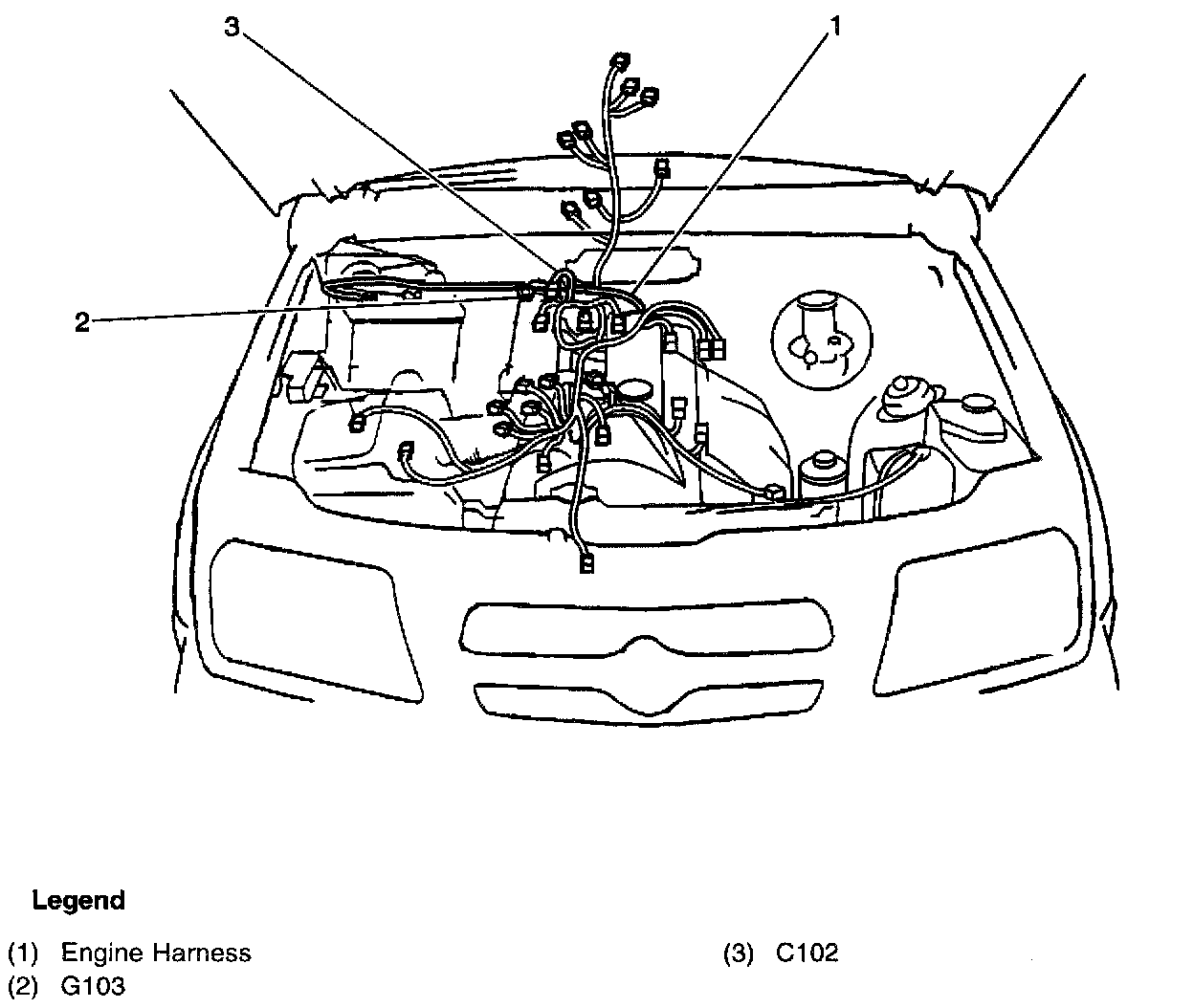 3

1

2

Legend

(1) Engine Harness

(2) G103

(3) C102