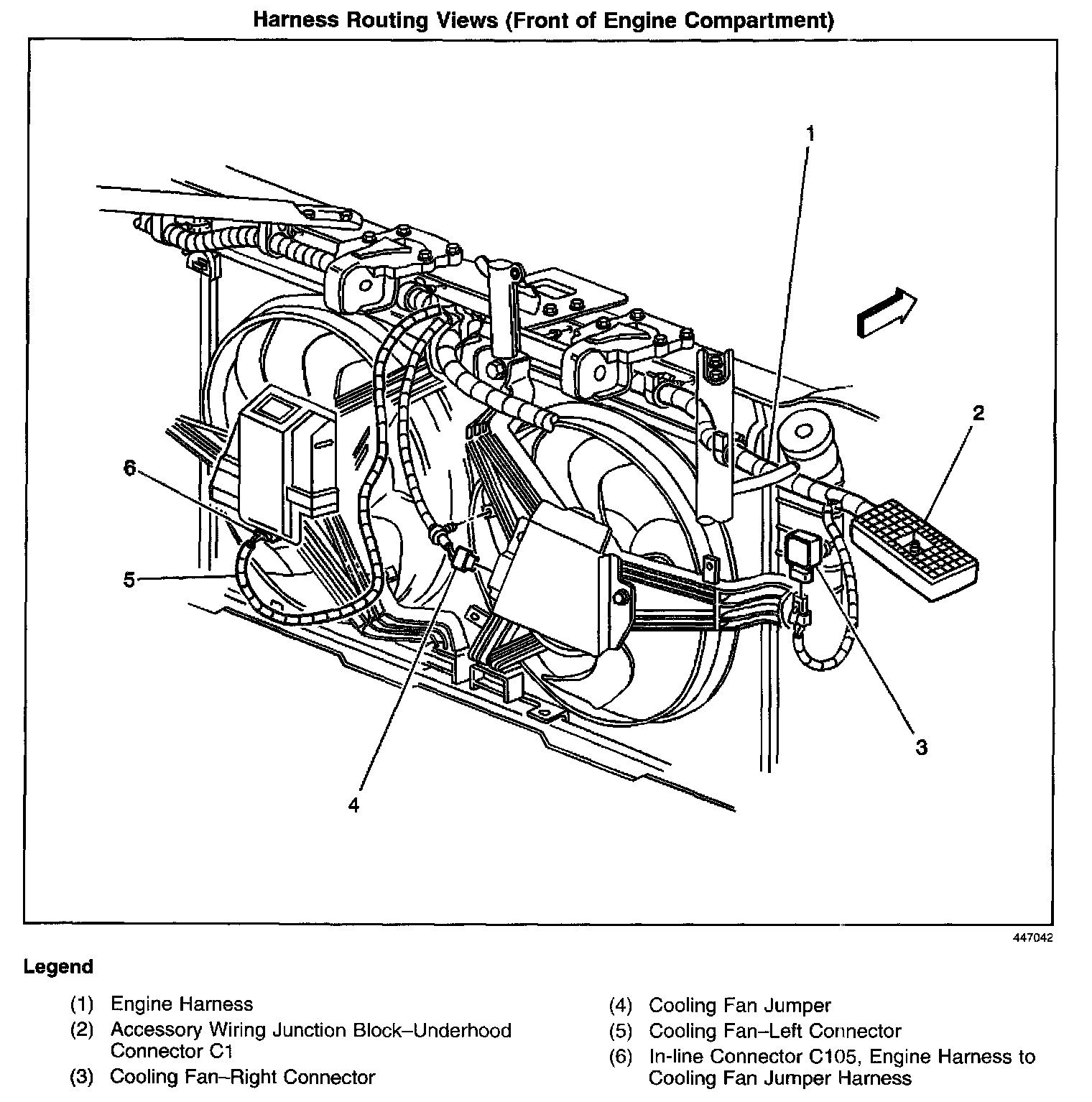 Harness Routing Views (Front of Engine Compartment)

1

2

6

5

3

4

447042

Legend

(1) Engine Harness
(2) Accessory Wiring Junction Block–Underhood Connector C1
(3) Cooling Fan–Right Connector

(4) Cooling Fan Jumper
(5) Cooling Fan–Left Connector
(6) In-line Connector C105, Engine Harness to Cooling Fan Jumper Harness