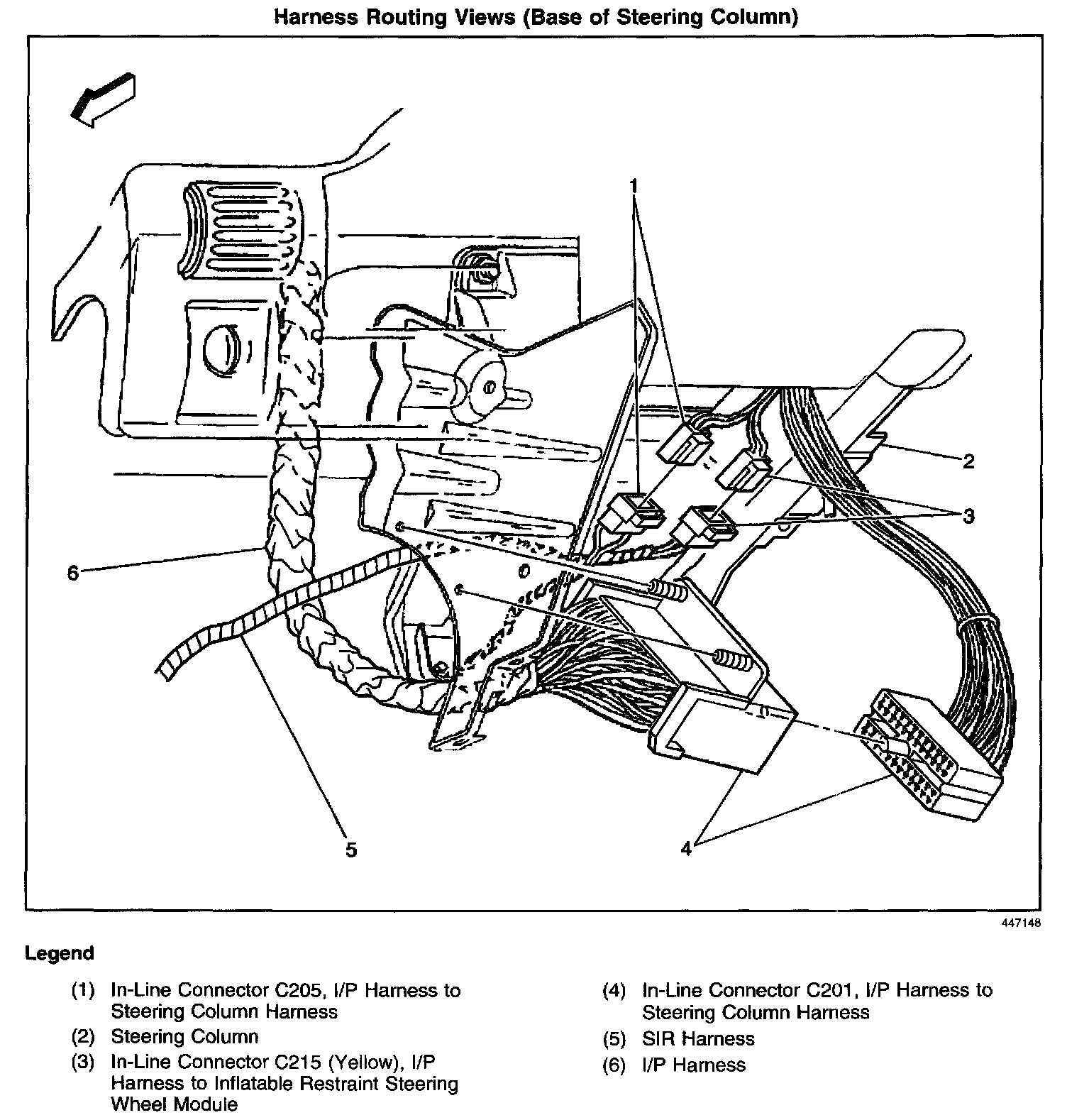 Harness Routing Views (Base of Steering Column)

1

2

3

6

5

4

447148

Legend

(1) In-Line Connector C205, I/P Harness to Steering Column Harness

(2) Steering Column

(3) In-Line Connector C215 (Yellow), I/P Harness to Inflatable Restraint Steering Wheel Module

(4) In-Line Connector C201, I/P Harness to Steering Column Harness

(5) SIR Harness

(6) I/P Harness