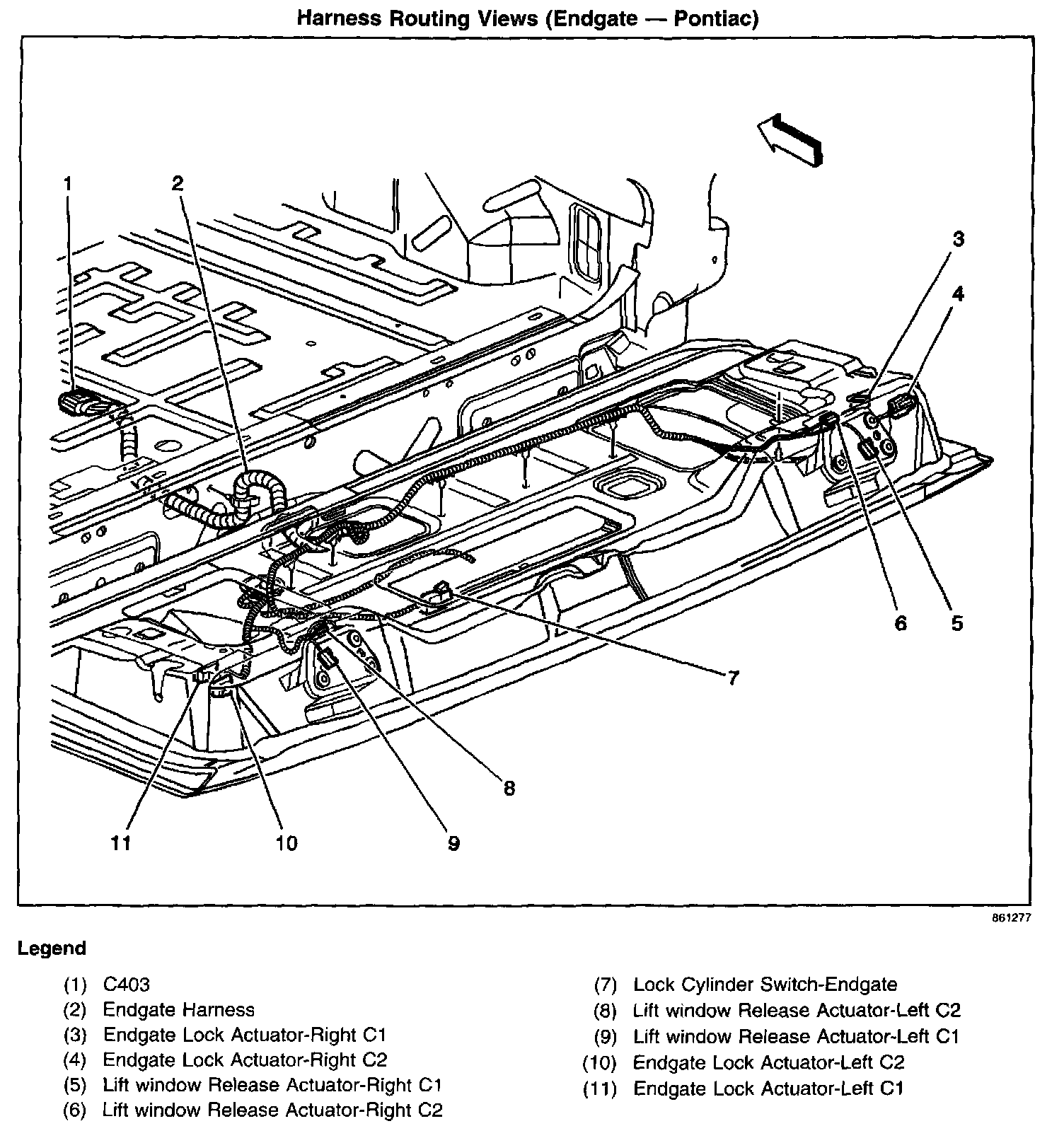 Harness Routing Views (Endgate — Pontiac)

1
2
3
4
6
5
7
8
11
10
9

861277

Legend

(1) C403
(2) Endgate Harness
(3) Endgate Lock Actuator-Right C1
(4) Endgate Lock Actuator-Right C2
(5) Lift window Release Actuator-Right C1
(6) Lift window Release Actuator-Right C2

(7) Lock Cylinder Switch-Endgate
(8) Lift window Release Actuator-Left C2
(9) Lift window Release Actuator-Left C1
(10) Endgate Lock Actuator-Left C2
(11) Endgate Lock Actuator-Left C1