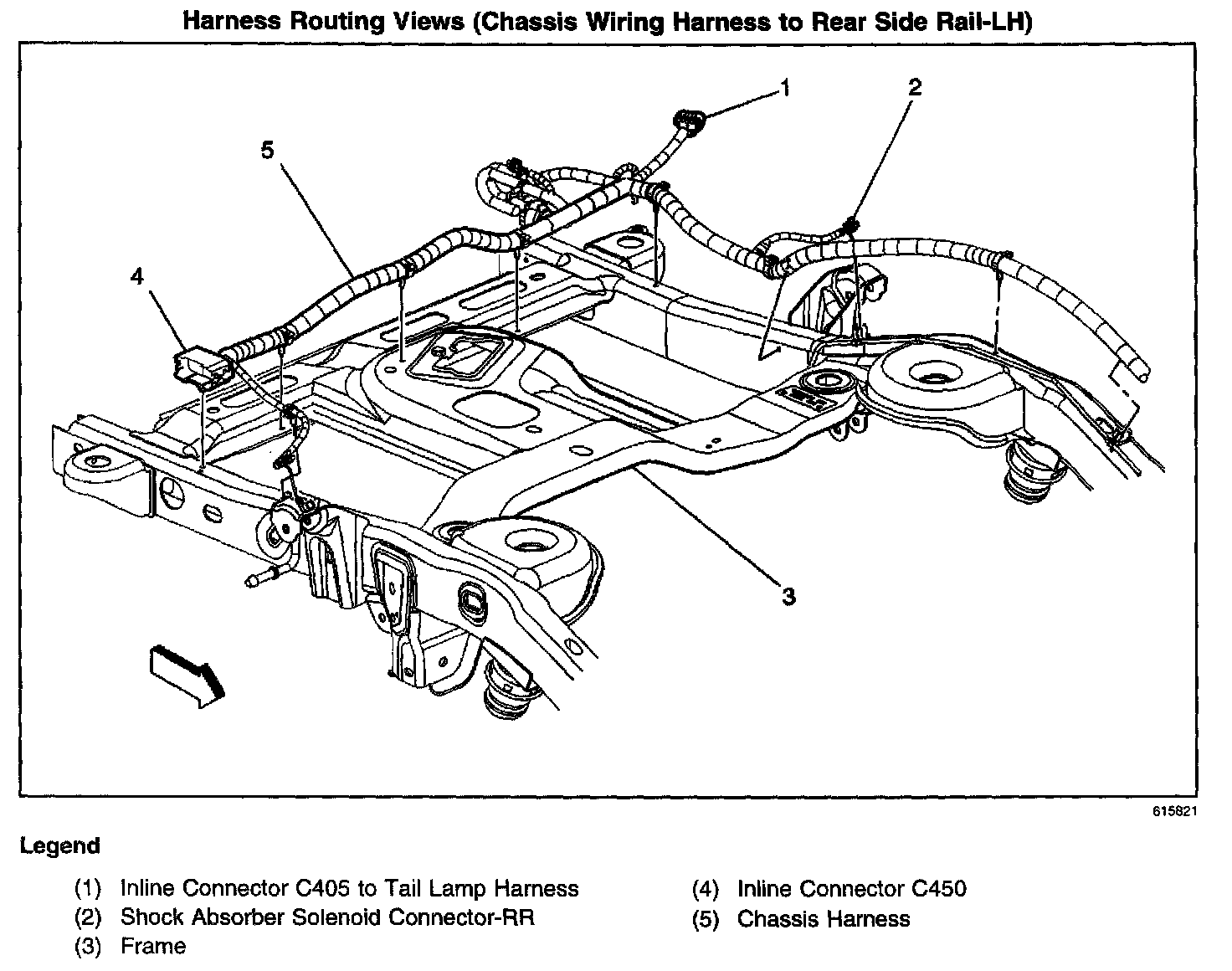 Harness Routing Views (Chassis Wiring Harness to Rear Side Rail-LH)

1

2

5

4

3

615821

Legend

(1) Inline Connector C405 to Tail Lamp Harness
(2) Shock Absorber Solenoid Connector-RR
(3) Frame

(4) Inline Connector C450
(5) Chassis Harness