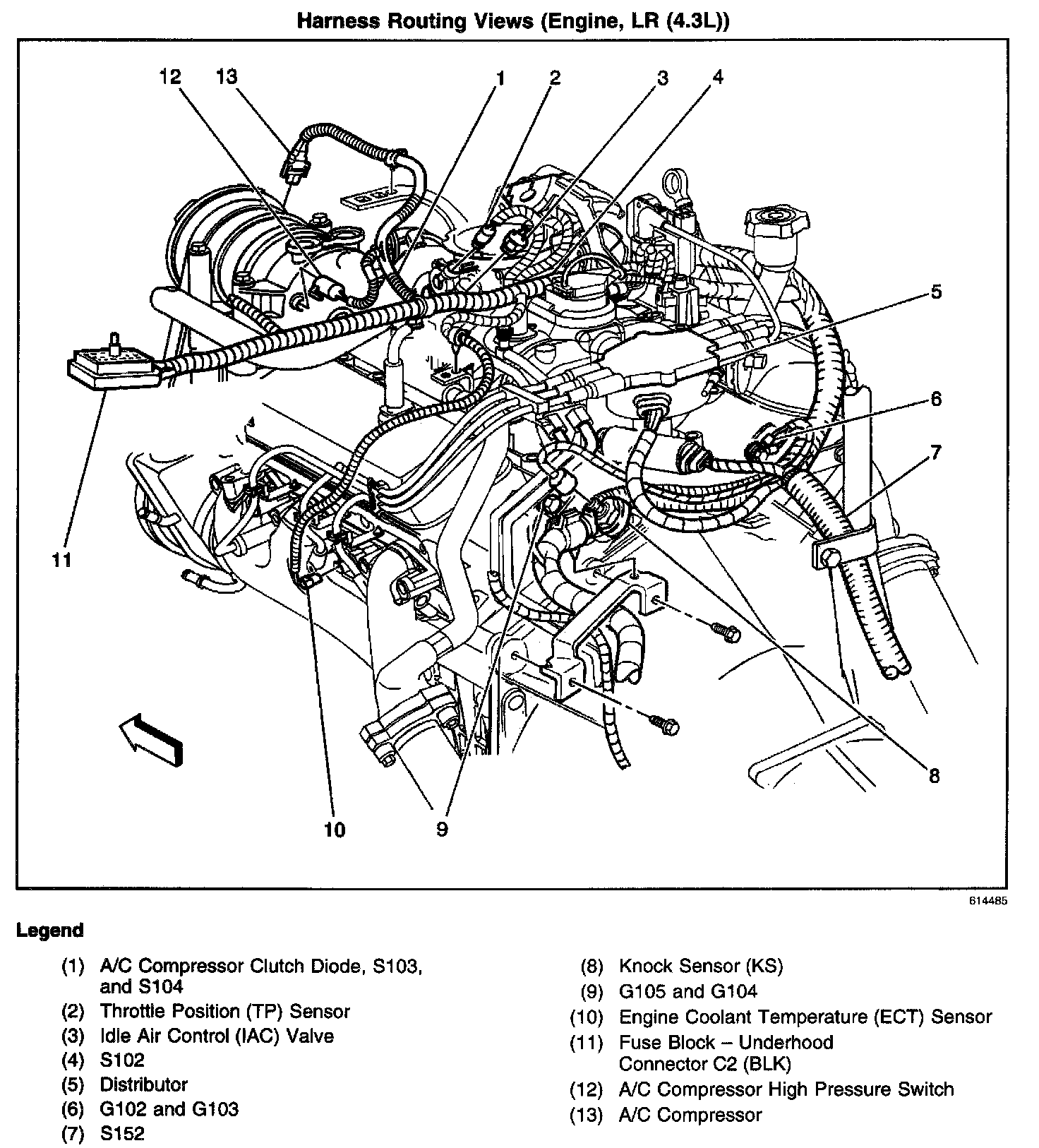 Harness Routing Views (Engine, LR (4.3L))

12
13
1
2
3
4
5
6
7
11
10
9
8

614485

Legend

(1) A/C Compressor Clutch Diode, S103, and S104
(2) Throttle Position (TP) Sensor
(3) Idle Air Control (IAC) Valve
(4) S102
(5) Distributor
(6) G102 and G103
(7) S152

(8) Knock Sensor (KS)
(9) G105 and G104
(10) Engine Coolant Temperature (ECT) Sensor
(11) Fuse Block – Underhood Connector C2 (BLK)
(12) A/C Compressor High Pressure Switch
(13) A/C Compressor