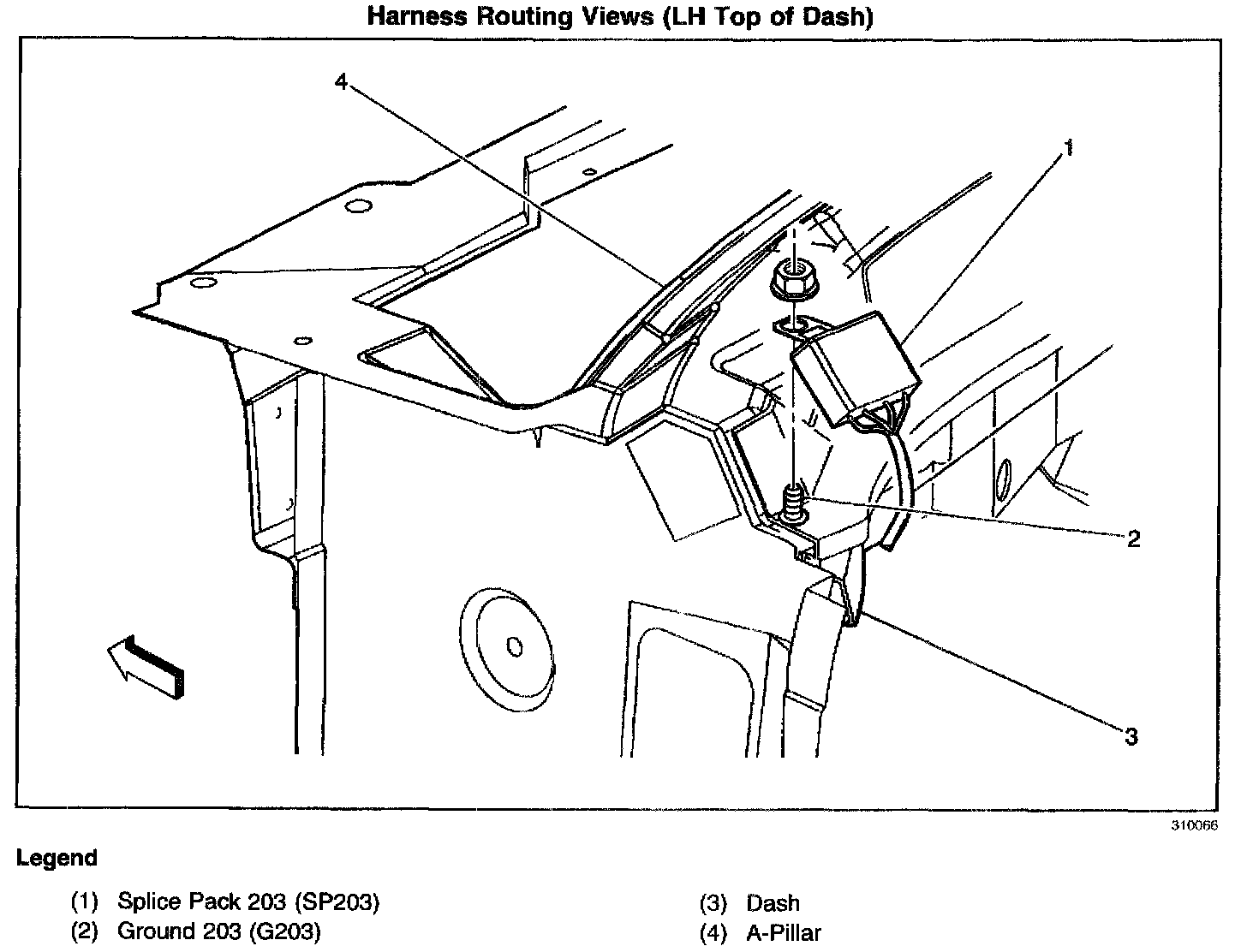 Harness Routing Views (LH Top of Dash)

4

1

2

3

310066

Legend

(1) Splice Pack 203 (SP203)
(2) Ground 203 (G203)

(3) Dash
(4) A-Pillar