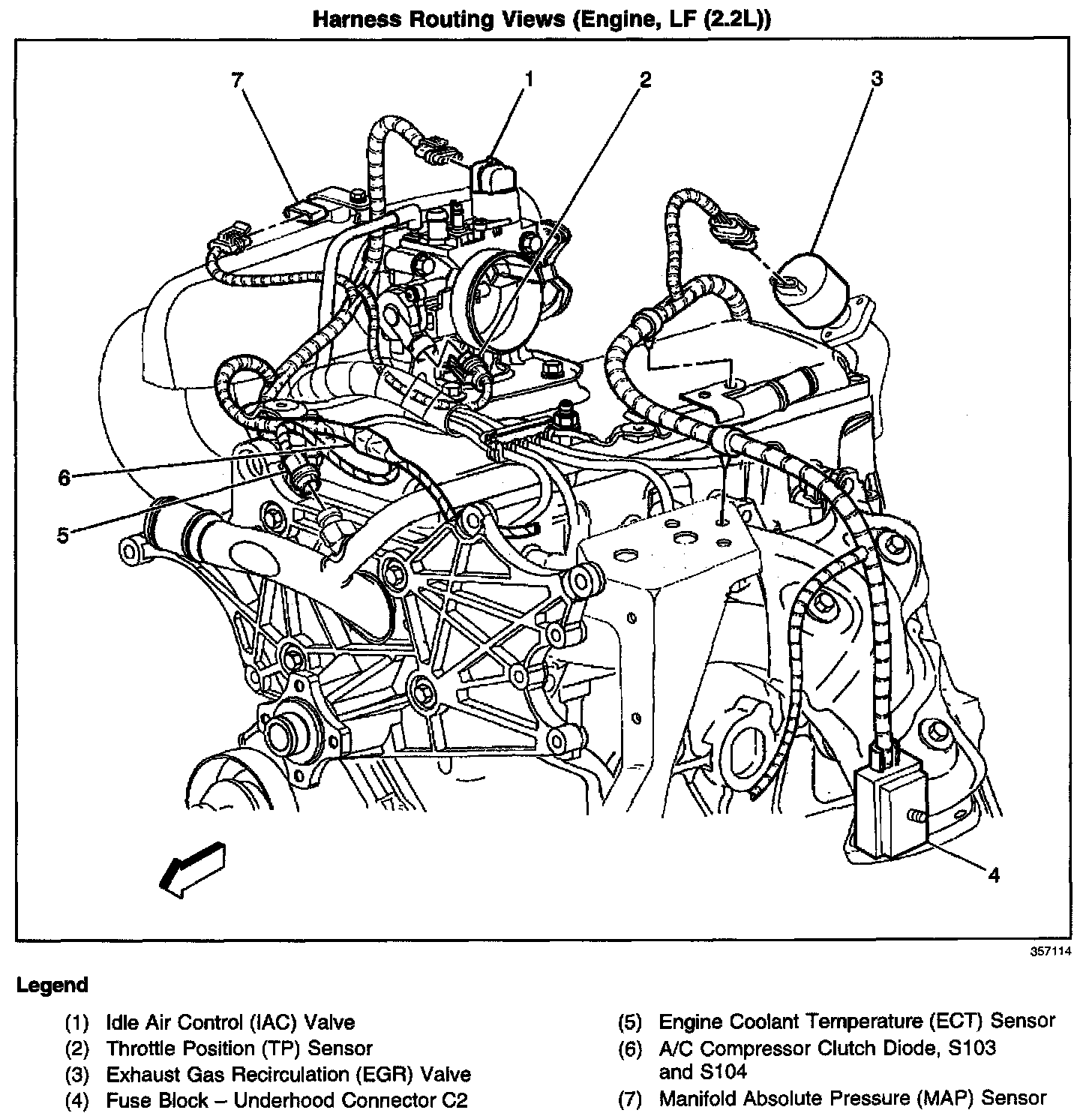 Harness Routing Views (Engine, LF (2.2L))

7
1
2
3
6
5
4

357114

Legend

(1) Idle Air Control (IAC) Valve
(2) Throttle Position (TP) Sensor
(3) Exhaust Gas Recirculation (EGR) Valve
(4) Fuse Block – Underhood Connector C2

(5) Engine Coolant Temperature (ECT) Sensor
(6) A/C Compressor Clutch Diode, S103 and S104
(7) Manifold Absolute Pressure (MAP) Sensor