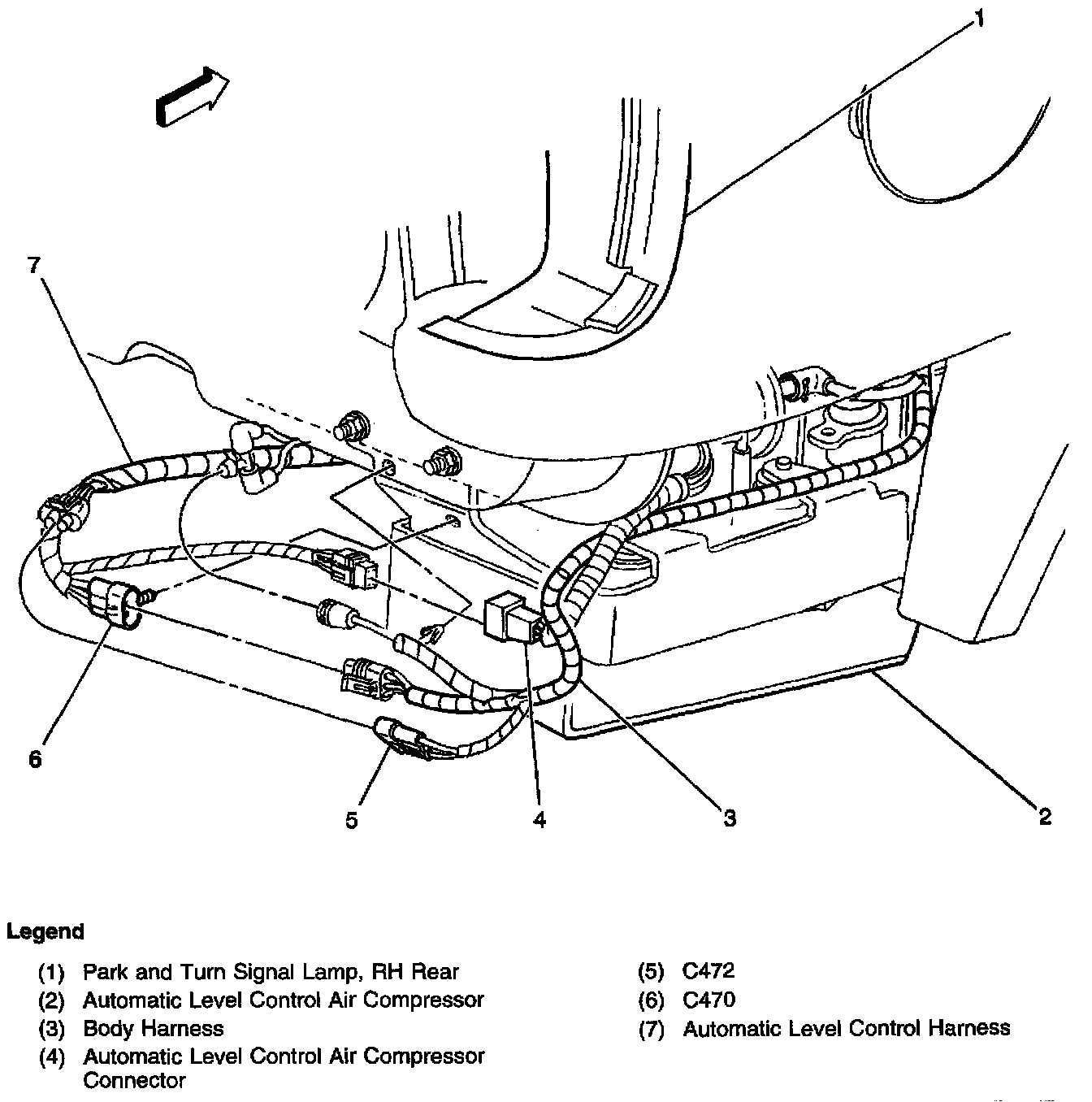 1

7

6

5

4

3

2

Legend

(1) Park and Turn Signal Lamp, RH Rear
(2) Automatic Level Control Air Compressor
(3) Body Harness
(4) Automatic Level Control Air Compressor Connector
(5) C472
(6) C470
(7) Automatic Level Control Harness