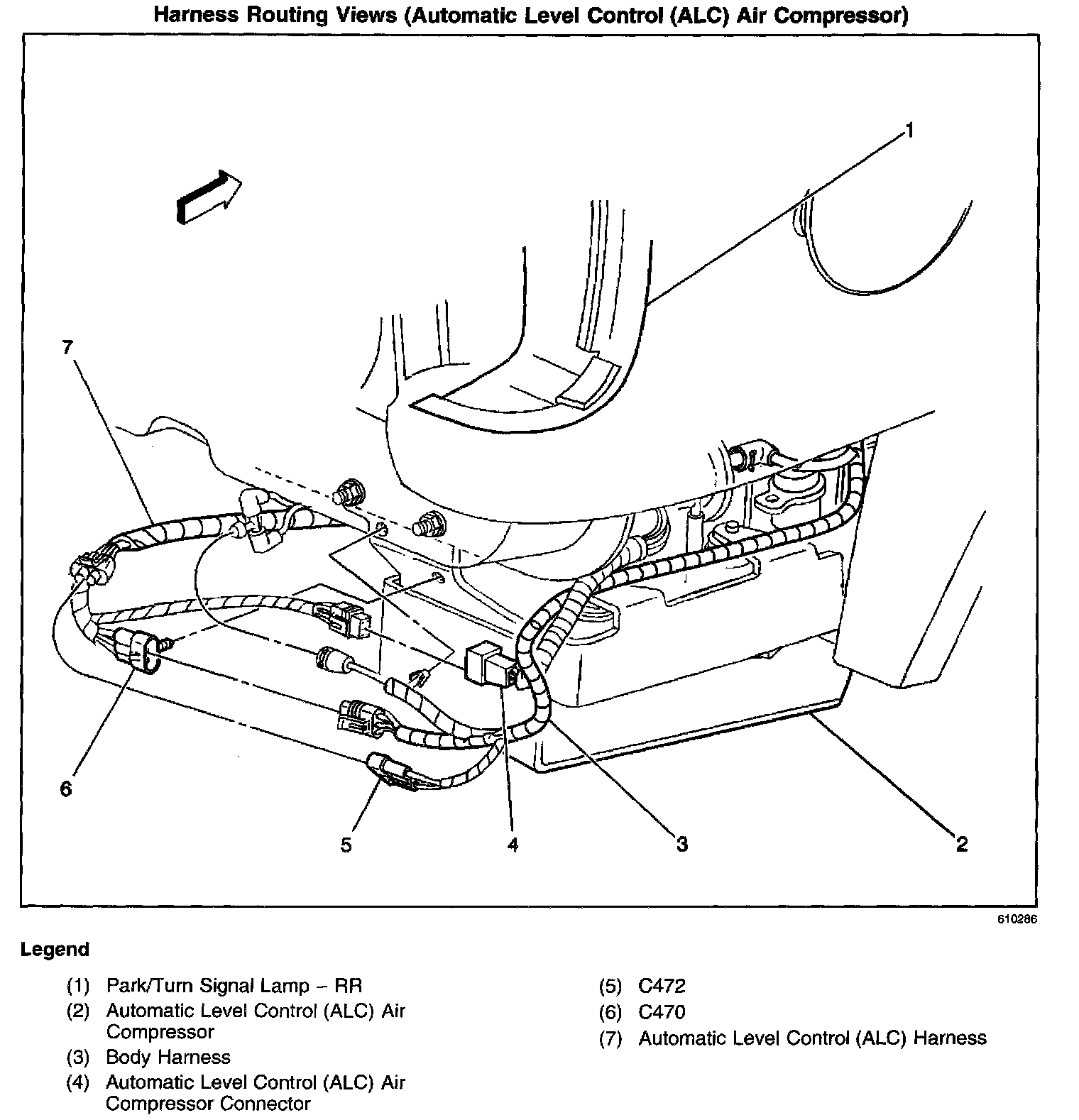 Harness Routing Views (Automatic Level Control (ALC) Air Compressor)

1

7

6

5

4

3

2

610286

Legend

(1) Park/Turn Signal Lamp – RR
(2) Automatic Level Control (ALC) Air Compressor
(3) Body Harness
(4) Automatic Level Control (ALC) Air Compressor Connector

(5) C472
(6) C470
(7) Automatic Level Control (ALC) Harness