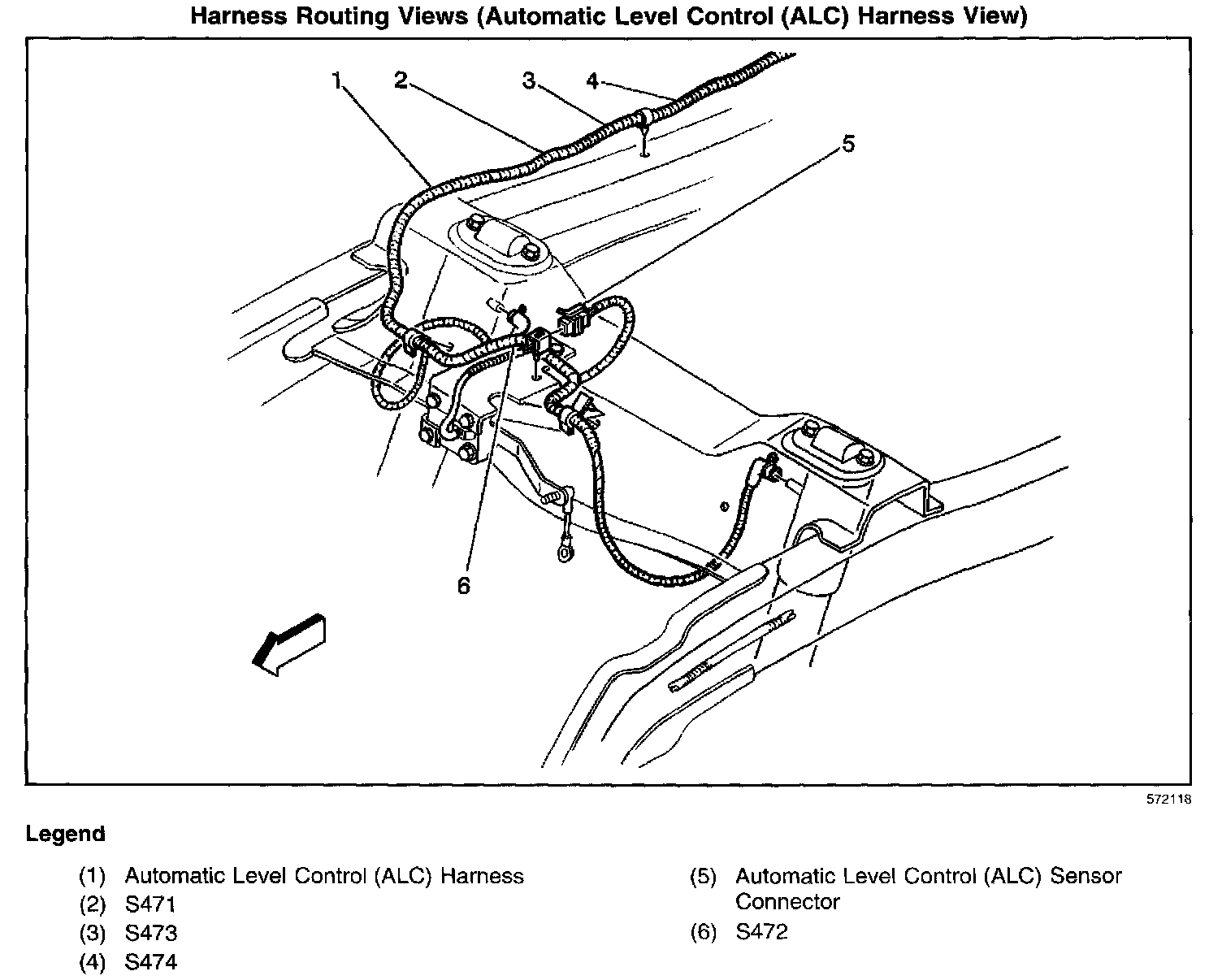 Harness Routing Views (Automatic Level Control (ALC) Harness View)

1
2
3
4
5
6

572118

Legend

(1) Automatic Level Control (ALC) Harness
(2) S471
(3) S473
(4) S474

(5) Automatic Level Control (ALC) Sensor Connector
(6) S472