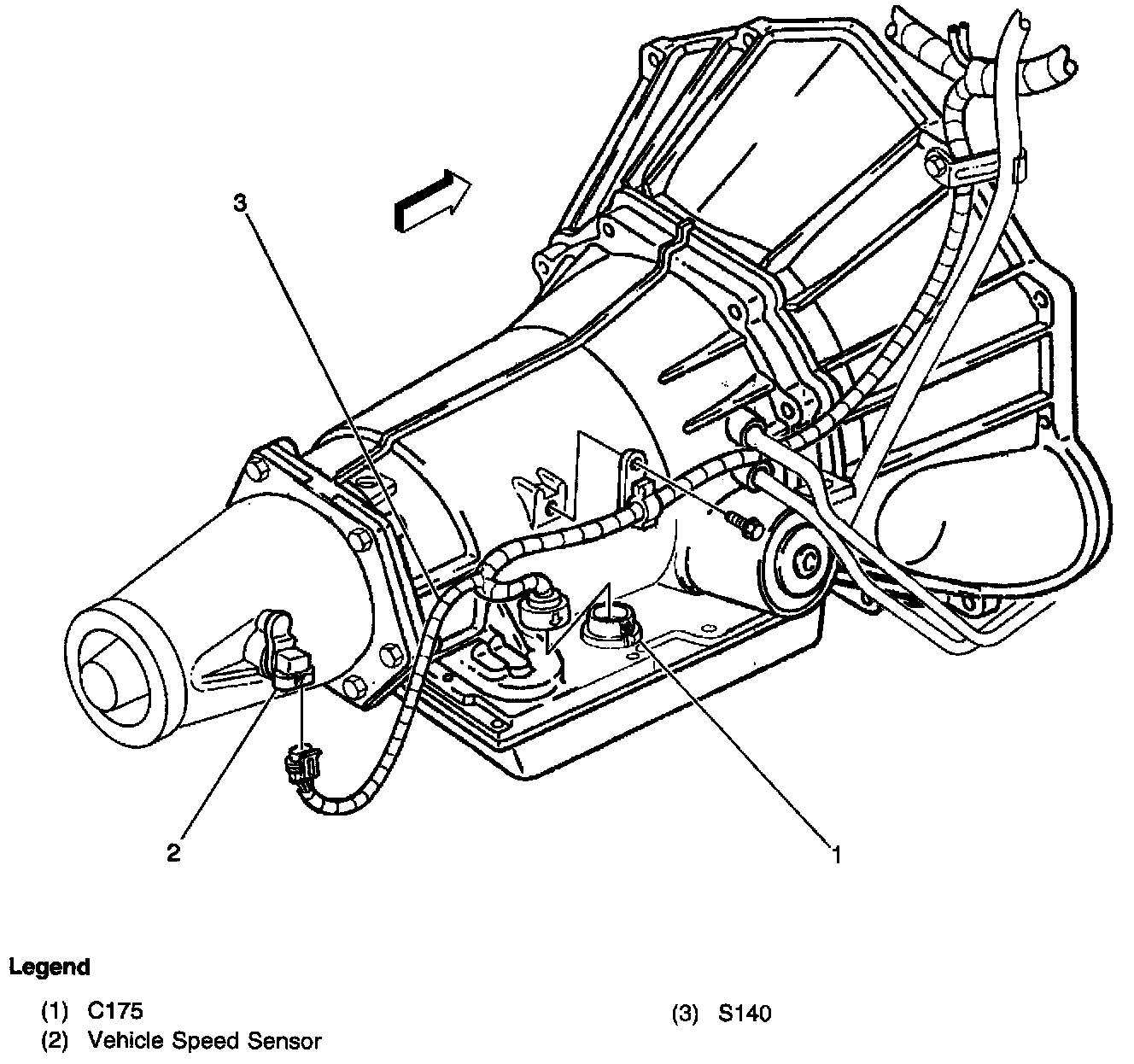 3

2

1

Legend

(1) C175
(2) Vehicle Speed Sensor

(3) S140