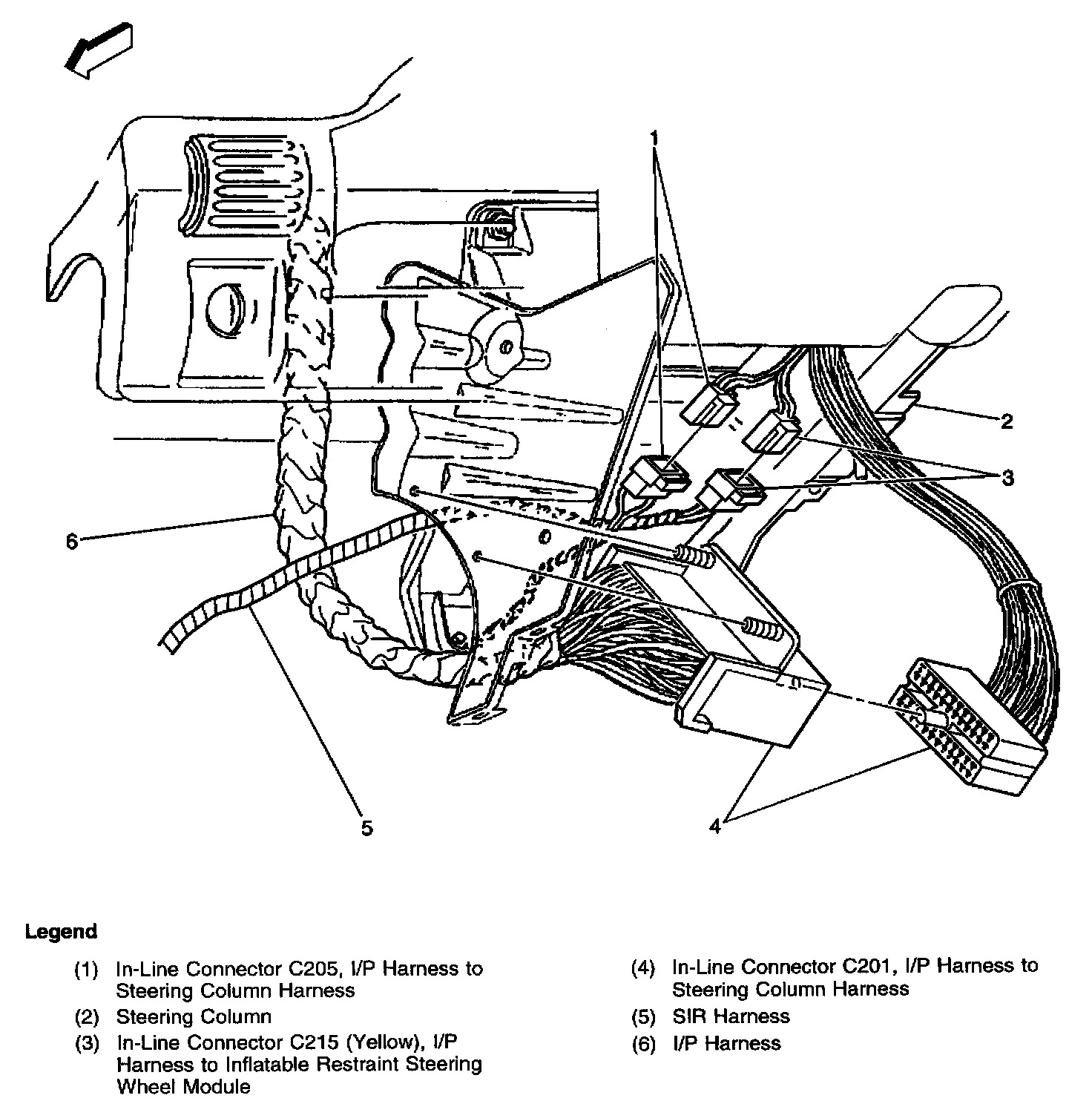 1

2

3

6

5

4

Legend

(1) In-Line Connector C205, I/P Harness to Steering Column Harness

(2) Steering Column

(3) In-Line Connector C215 (Yellow), I/P Harness to Inflatable Restraint Steering Wheel Module

(4) In-Line Connector C201, I/P Harness to Steering Column Harness

(5) SIR Harness

(6) I/P Harness