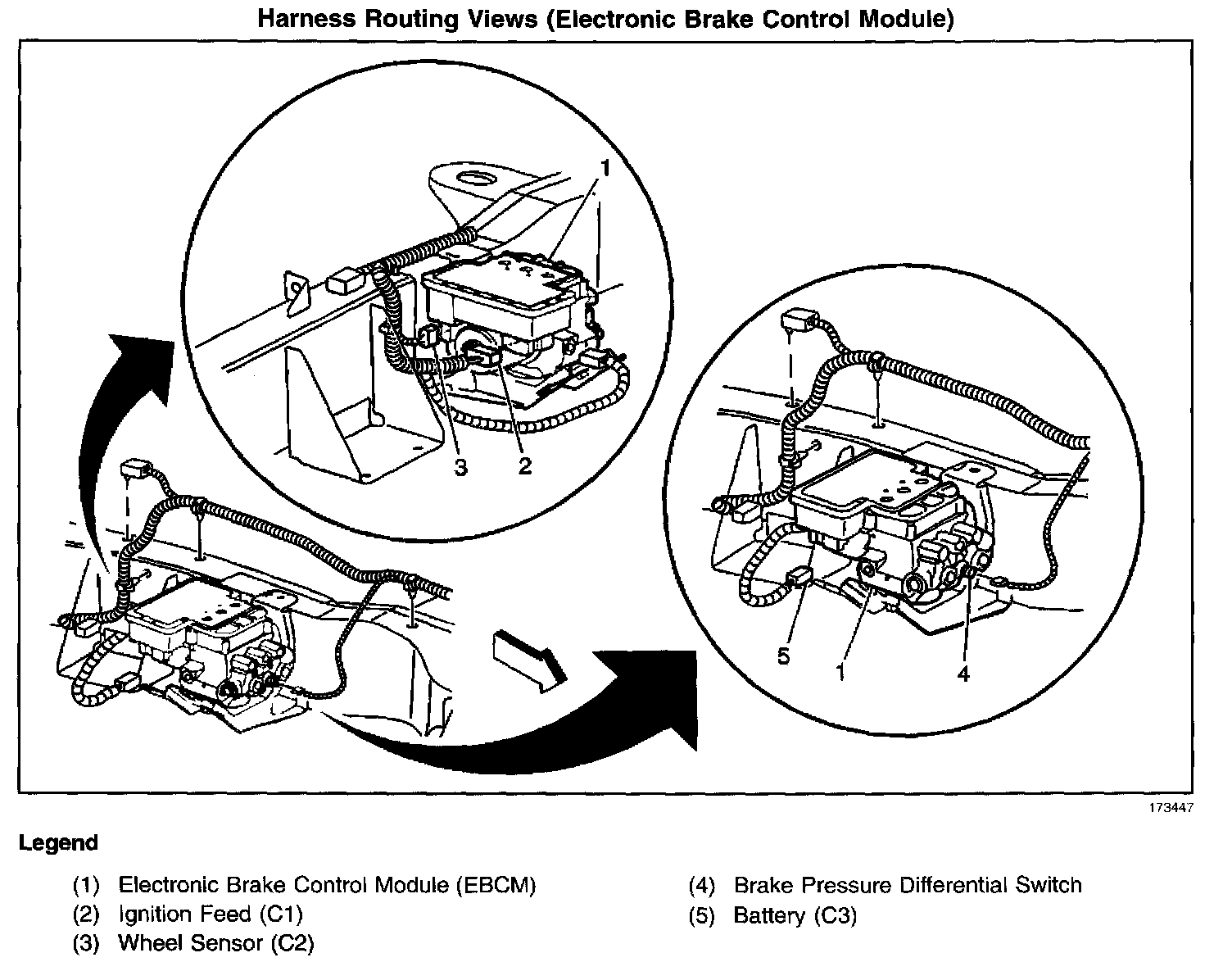 Harness Routing Views (Electronic Brake Control Module)

1

3 2

5 1 4

173447

Legend

(1) Electronic Brake Control Module (EBCM)
(2) Ignition Feed (C1)
(3) Wheel Sensor (C2)

(4) Brake Pressure Differential Switch
(5) Battery (C3)