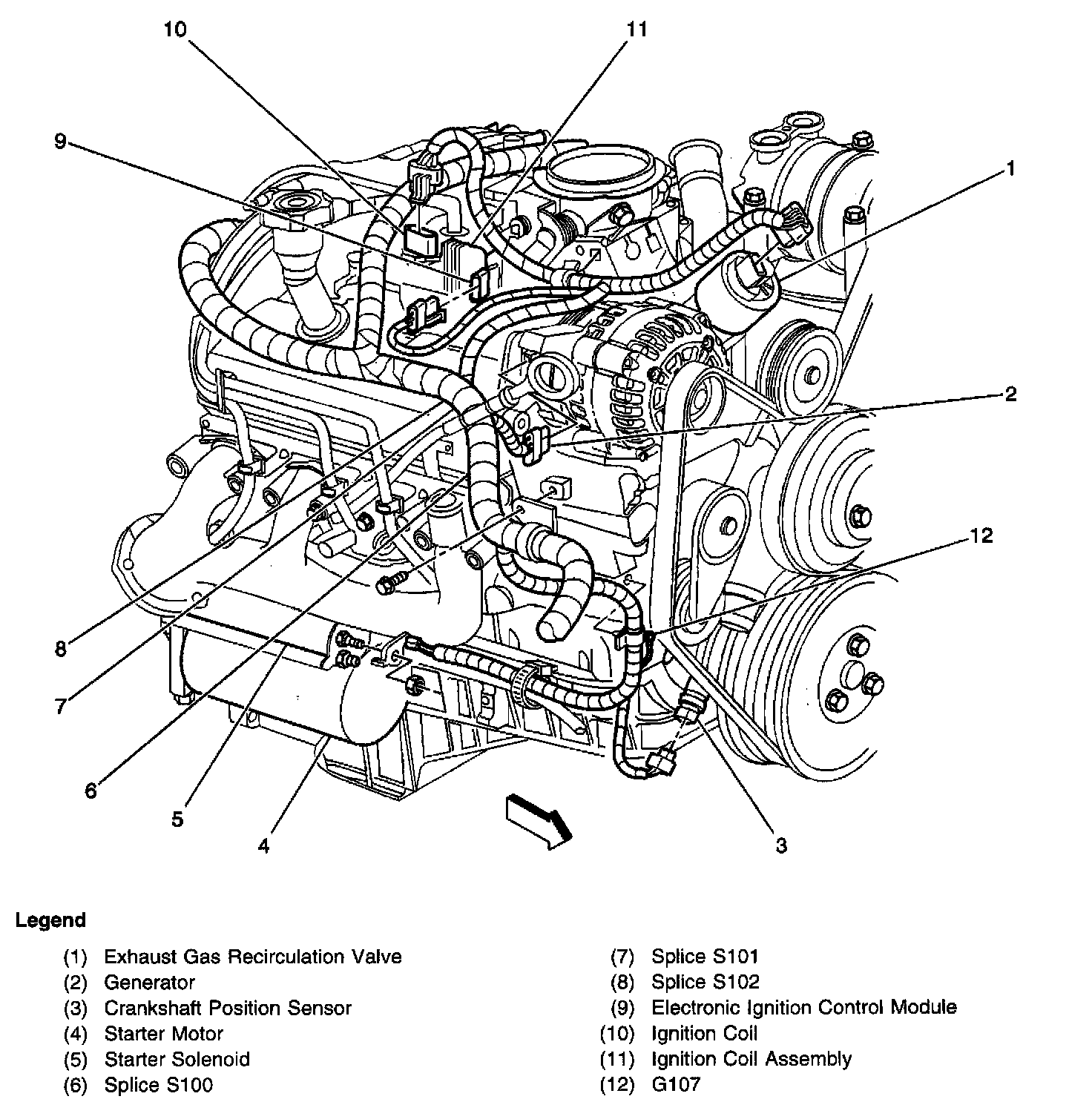 10
11
9
1
2
12
8
7
6
5
4
3

Legend

(1) Exhaust Gas Recirculation Valve
(2) Generator
(3) Crankshaft Position Sensor
(4) Starter Motor
(5) Starter Solenoid
(6) Splice S100

(7) Splice S101
(8) Splice S102
(9) Electronic Ignition Control Module
(10) Ignition Coil
(11) Ignition Coil Assembly
(12) G107