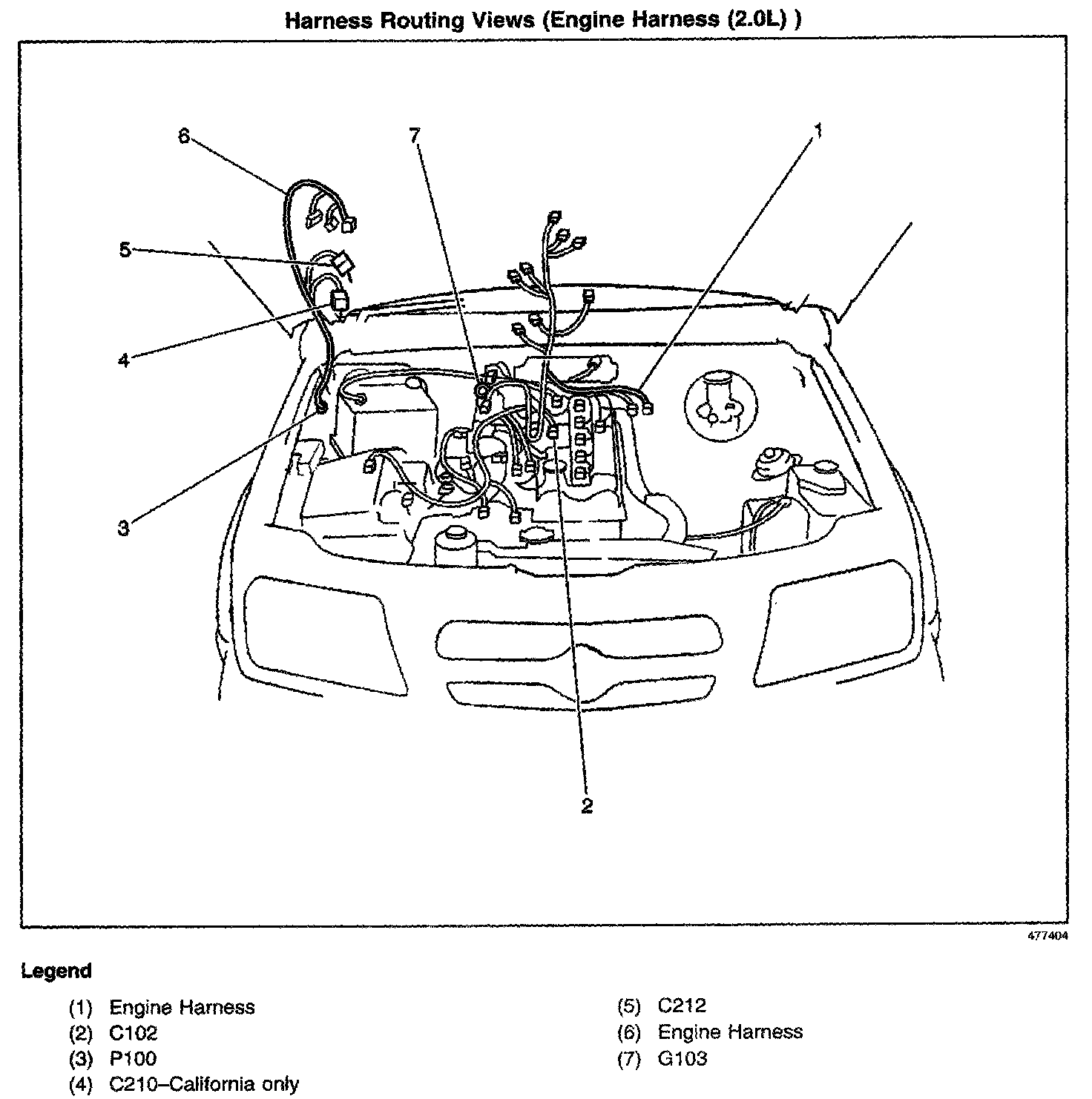 Harness Routing Views (Engine Harness (2.0L) )

6

7

1

5

4

3

2

477404

Legend

(1) Engine Harness
(2) C102
(3) P100
(4) C210–California only

(5) C212
(6) Engine Harness
(7) G103