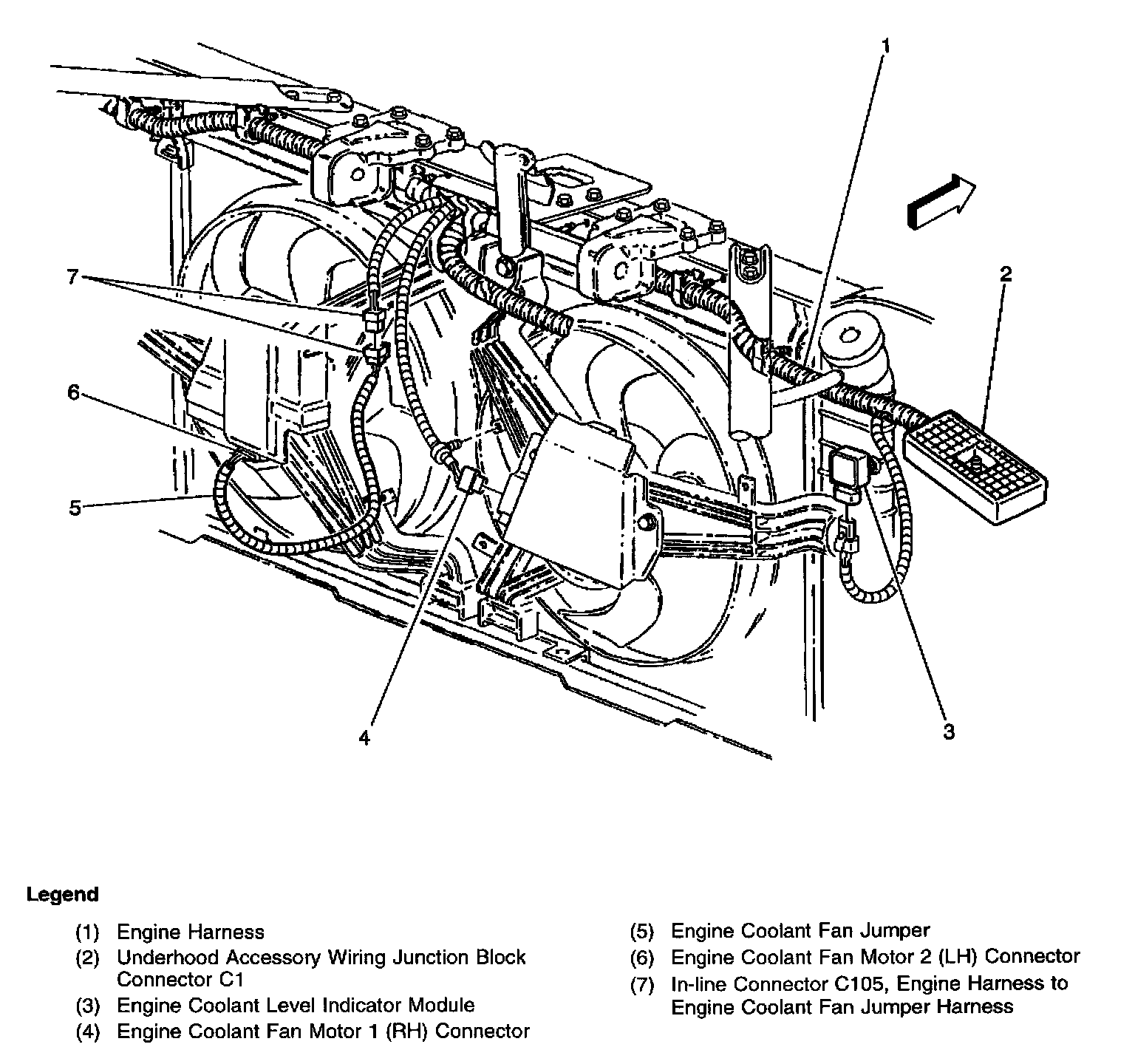 1

2

7

6

5

4

3

Legend

(1) Engine Harness
(2) Underhood Accessory Wiring Junction Block Connector C1
(3) Engine Coolant Level Indicator Module
(4) Engine Coolant Fan Motor 1 (RH) Connector

(5) Engine Coolant Fan Jumper
(6) Engine Coolant Fan Motor 2 (LH) Connector
(7) In-line Connector C105, Engine Harness to Engine Coolant Fan Jumper Harness