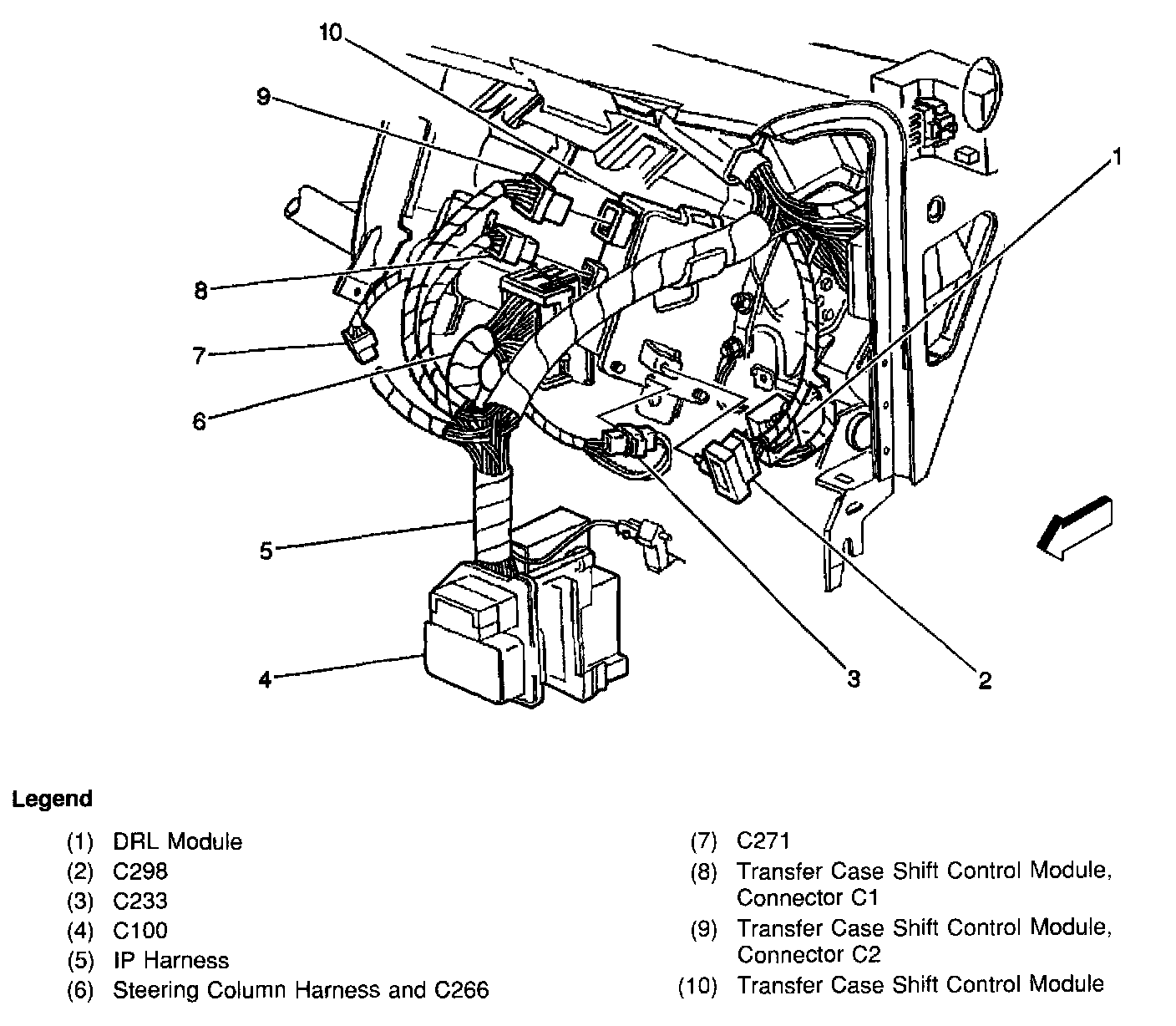 10
9
1
8
7
6
5
4
3
2

Legend

(1) DRL Module
(2) C298
(3) C233
(4) C100
(5) IP Harness
(6) Steering Column Harness and C266

(7) C271
(8) Transfer Case Shift Control Module, Connector C1
(9) Transfer Case Shift Control Module, Connector C2
(10) Transfer Case Shift Control Module