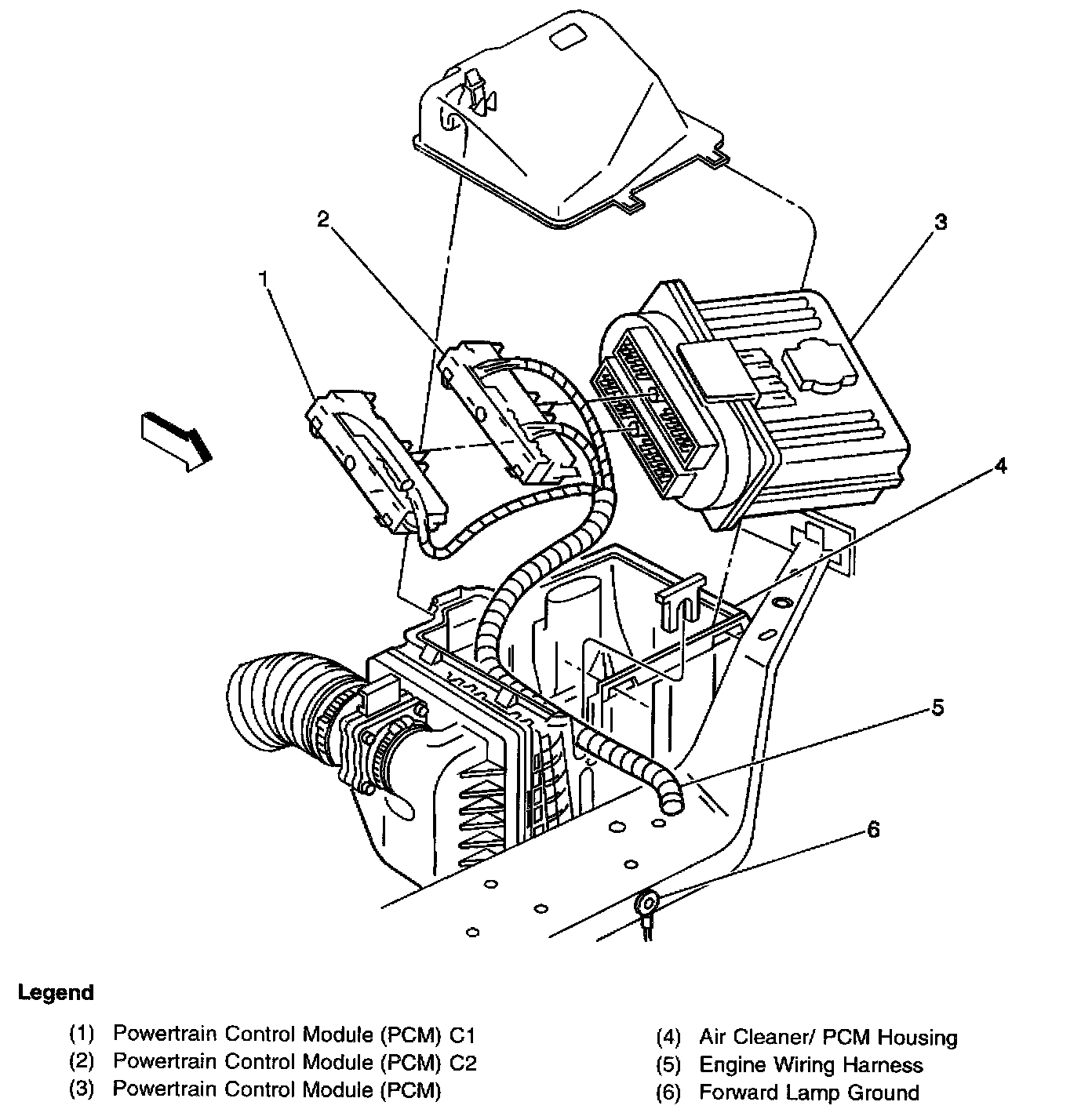 2

3

1

4

5

6

Legend

(1) Powertrain Control Module (PCM) C1
(2) Powertrain Control Module (PCM) C2
(3) Powertrain Control Module (PCM)

(4) Air Cleaner/ PCM Housing
(5) Engine Wiring Harness
(6) Forward Lamp Ground