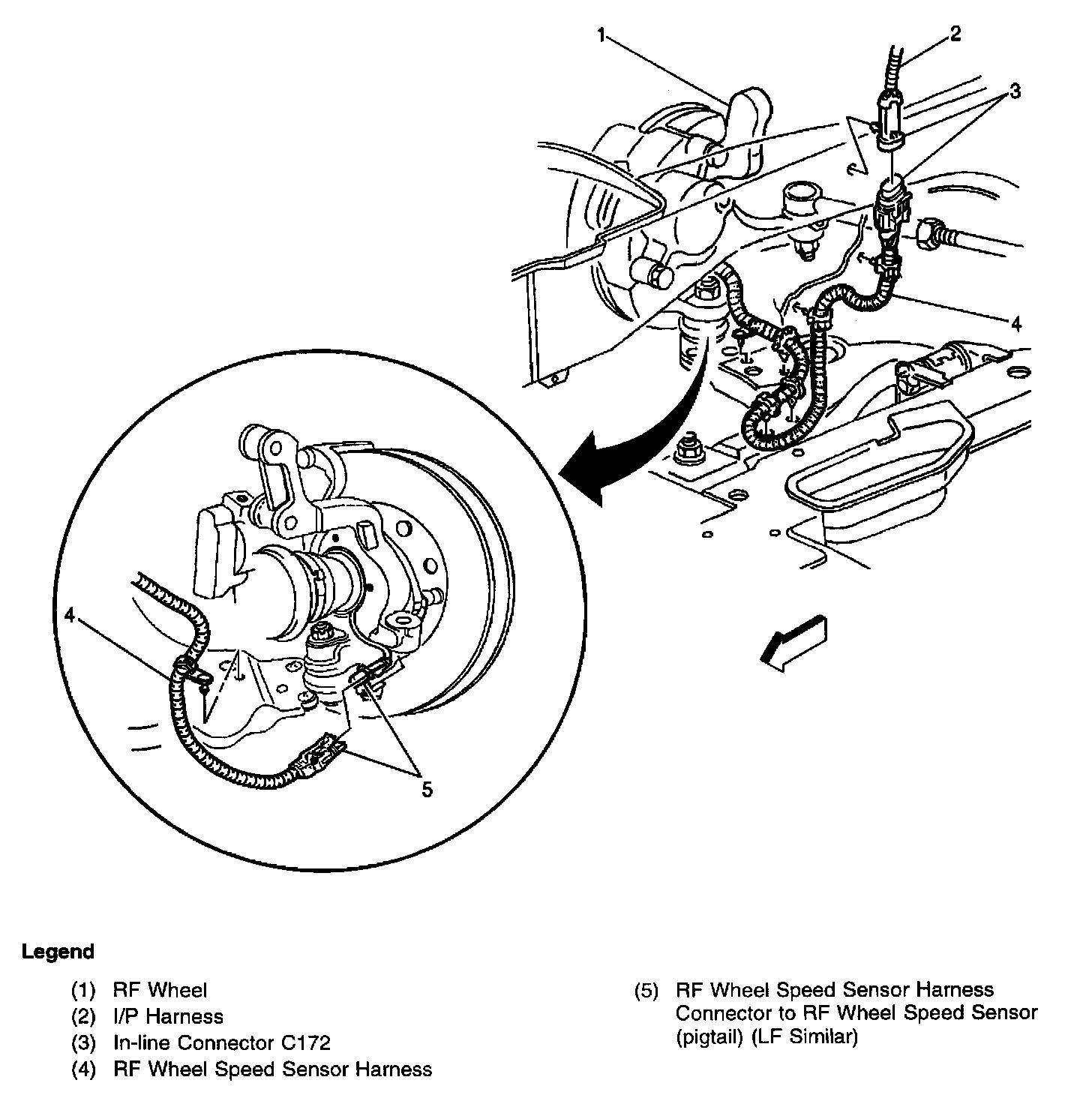 1
2
3
4
4
5

Legend

(1) RF Wheel
(2) I/P Harness
(3) In-line Connector C172
(4) RF Wheel Speed Sensor Harness

(5) RF Wheel Speed Sensor Harness Connector to RF Wheel Speed Sensor (pigtail) (LF Similar)