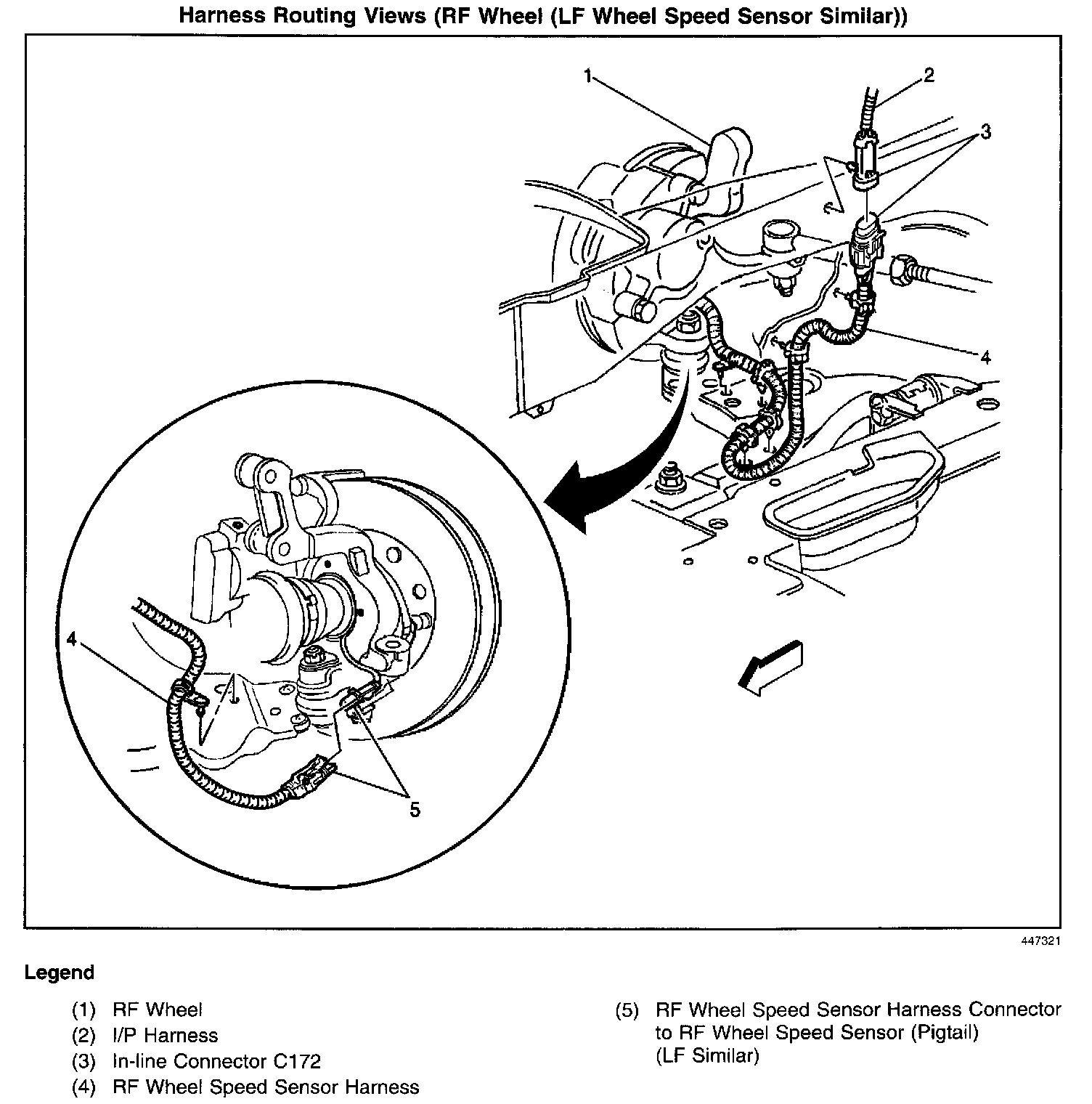 Harness Routing Views (RF Wheel (LF Wheel Speed Sensor Similar))

1
2
3
4
4
5

447321

Legend

(1) RF Wheel
(2) I/P Harness
(3) In-line Connector C172
(4) RF Wheel Speed Sensor Harness

(5) RF Wheel Speed Sensor Harness Connector to RF Wheel Speed Sensor (Pigtail) (LF Similar)