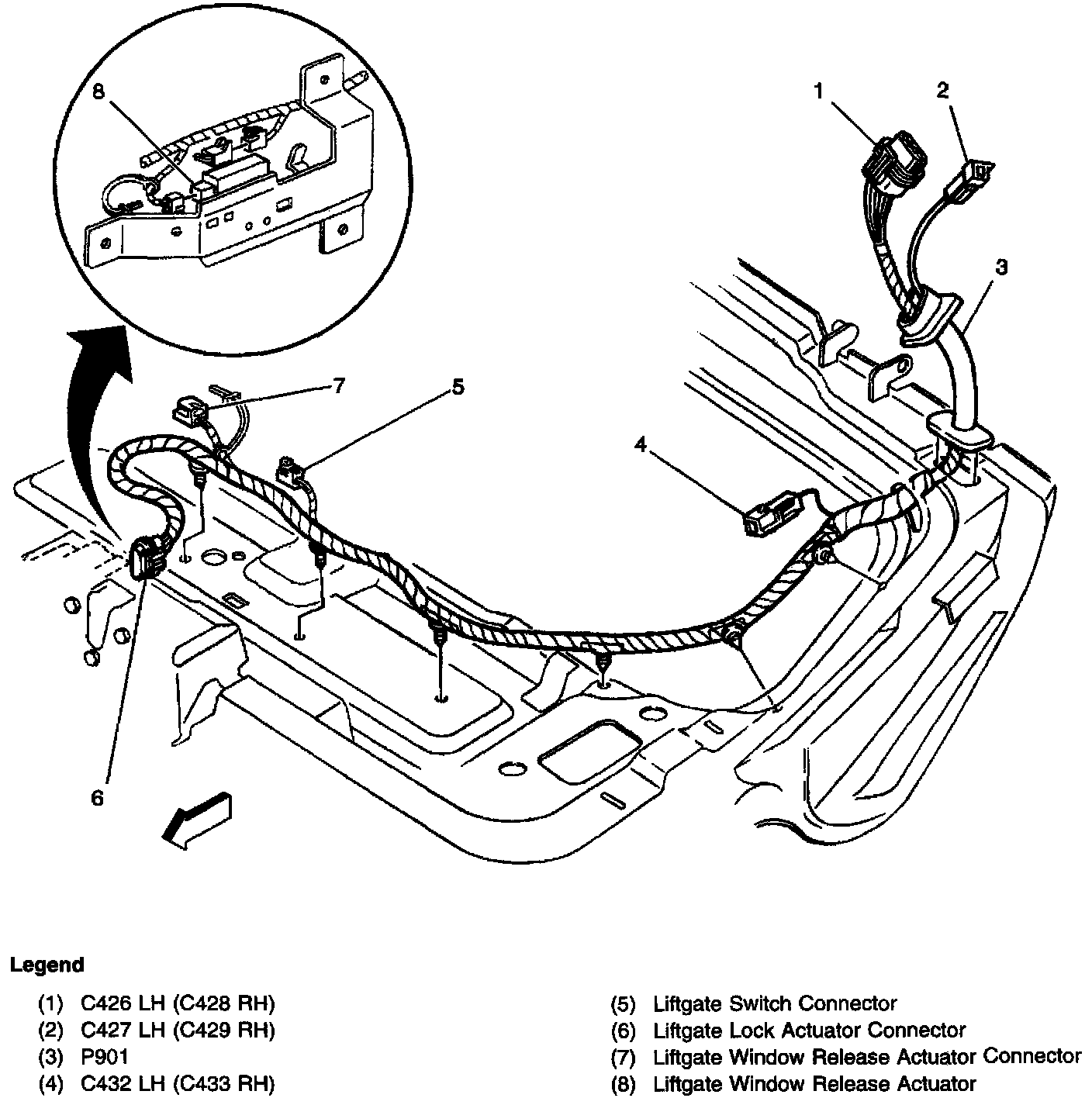 8

1

2

3

7

5

4

6

Legend

(1) C426 LH (C428 RH)
(2) C427 LH (C429 RH)
(3) P901
(4) C432 LH (C433 RH)

(5) Liftgate Switch Connector
(6) Liftgate Lock Actuator Connector
(7) Liftgate Window Release Actuator Connector
(8) Liftgate Window Release Actuator