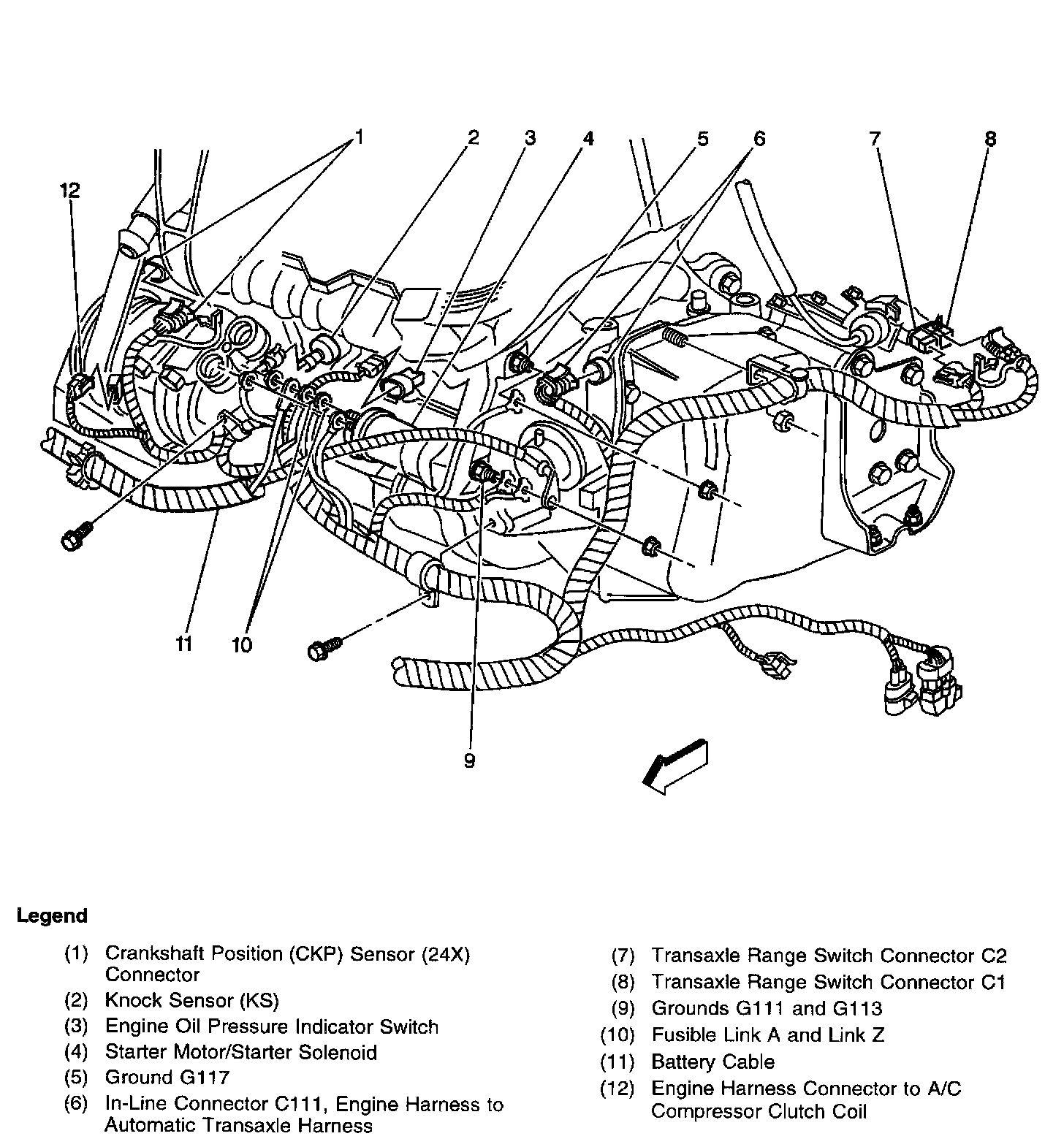 1
2
3
4
5
6
7
8
12
11
10
9

Legend

(1) Crankshaft Position (CKP) Sensor (24X) Connector
(2) Knock Sensor (KS)
(3) Engine Oil Pressure Indicator Switch
(4) Starter Motor/Starter Solenoid
(5) Ground G117
(6) In-Line Connector C111, Engine Harness to Automatic Transaxle Harness

(7) Transaxle Range Switch Connector C2
(8) Transaxle Range Switch Connector C1
(9) Grounds G111 and G113
(10) Fusible Link A and Link Z
(11) Battery Cable
(12) Engine Harness Connector to A/C Compressor Clutch Coil