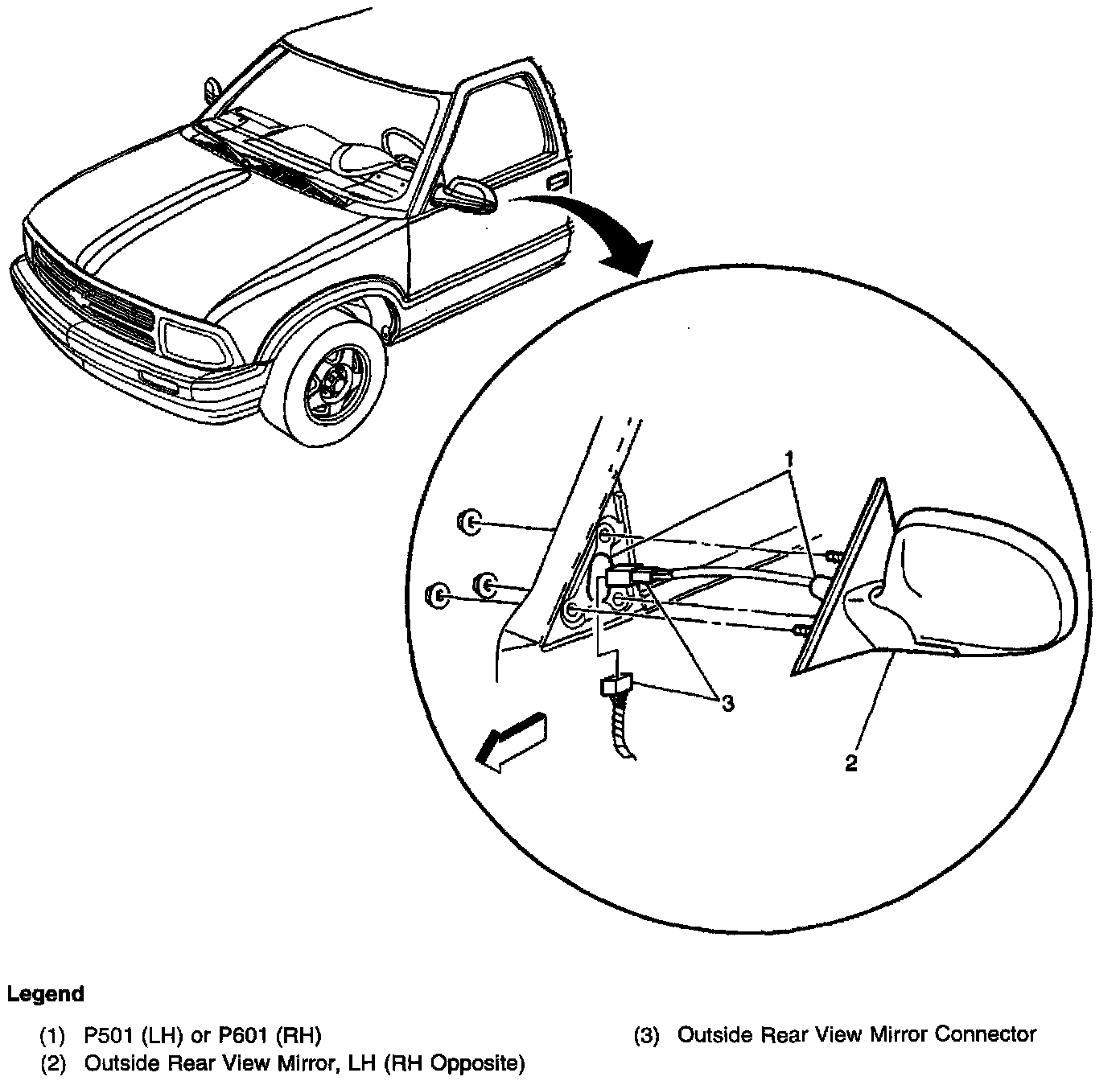 1

3

2

Legend

(1) P501 (LH) or P601 (RH)
(2) Outside Rear View Mirror, LH (RH Opposite)

(3) Outside Rear View Mirror Connector